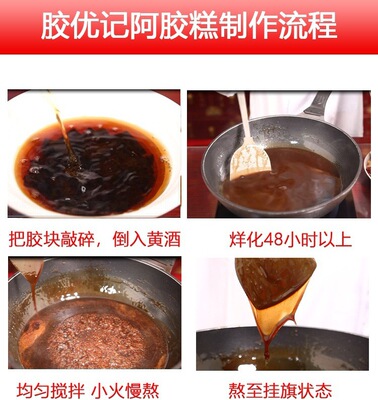 胶优记阿胶糕制作流程

把胶块敲碎，倒入黄酒

烊化48小时以上

均匀搅拌 小火慢熬

熬至挂旗状态