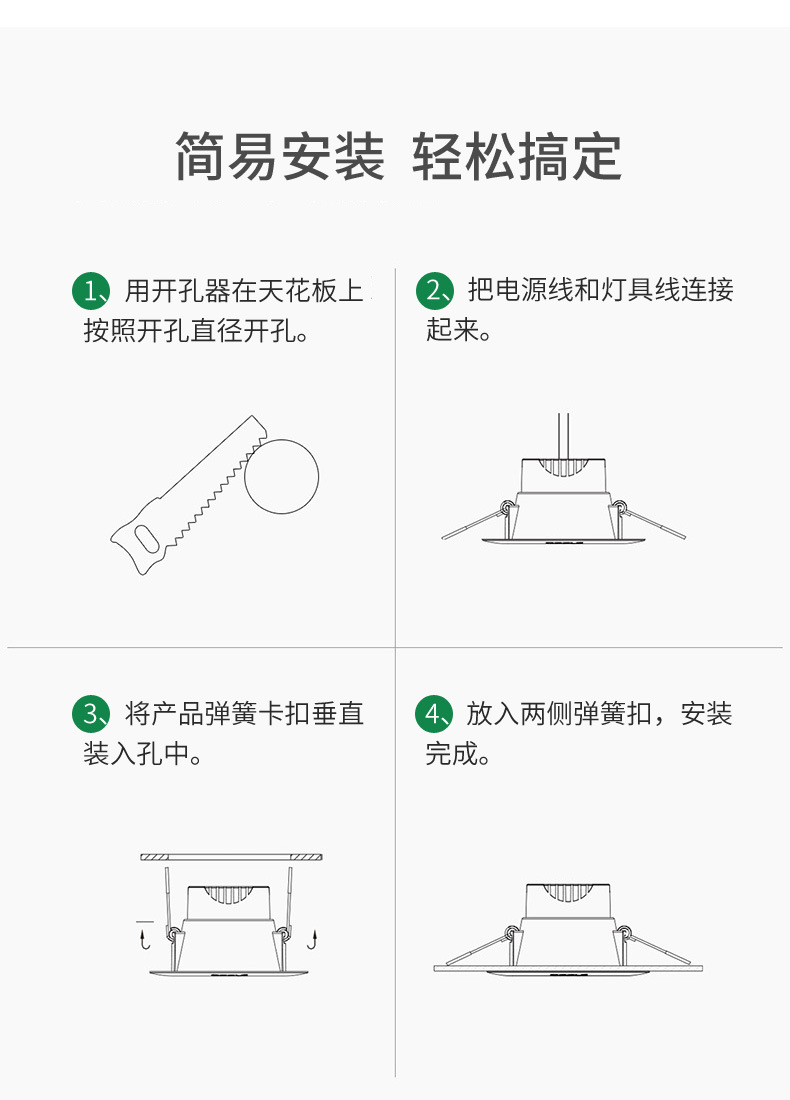 简易安装 轻松搞定

1、用开孔器在天花板上按照开孔直径开孔。

2、把电源线和灯具线连接起来。

3、将产品弹簧卡扣垂直装入孔中。

4、放入两侧弹簧扣，安装完成。