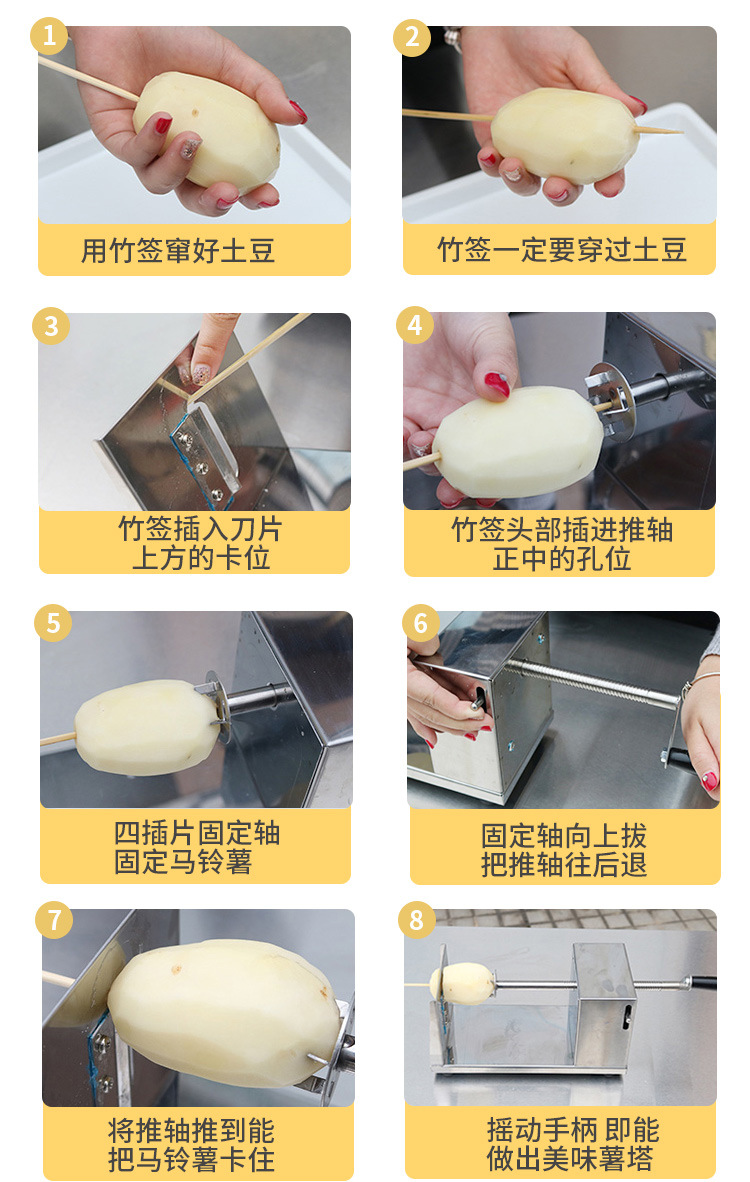 1
用竹签窜好土豆

2
竹签一定要穿过土豆

3
竹签插入刀片
上方的卡位

4
竹签头部插进推轴
正中的孔位

5
四插片固定轴
固定马铃薯

6
固定轴向上拔
把推轴往后退

7
将推轴推到能
把马铃薯卡住

8
摇动手柄 即能
做出美味薯塔