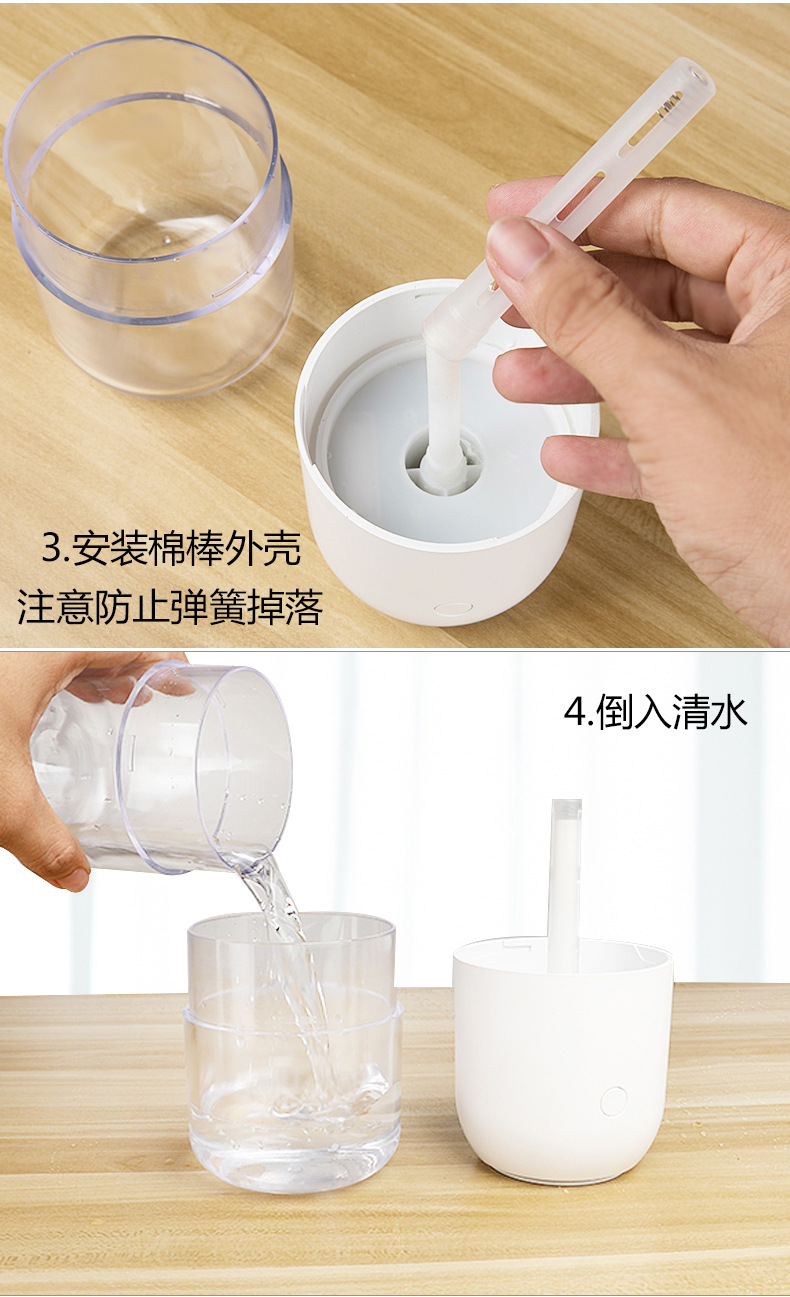 3.安装棉棒外壳
注意防止弹簧掉落

4.倒入清水