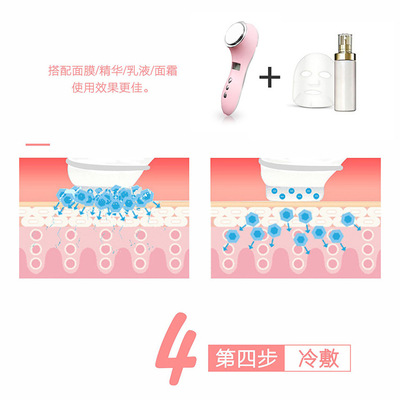 搭配面膜/精华/乳液/面霜
使用效果更佳。

+

4

第四步 冷敷