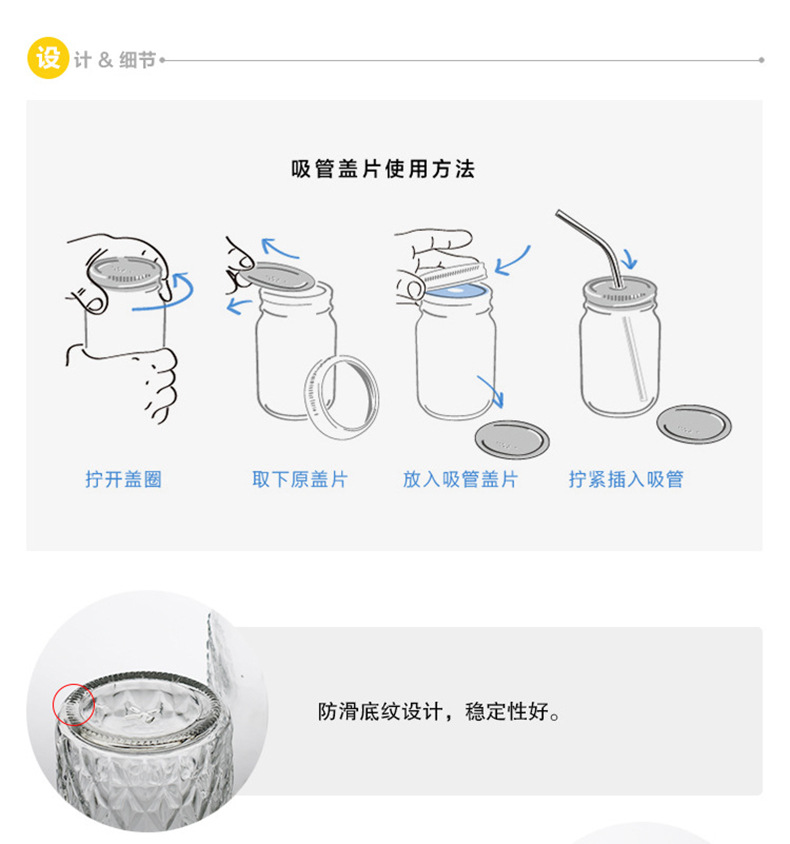 设计 & 细节

吸管盖片使用方法

拧开盖圈

取下原盖片

放入吸管盖片

拧紧插入吸管

防滑底纹设计，稳定性好。