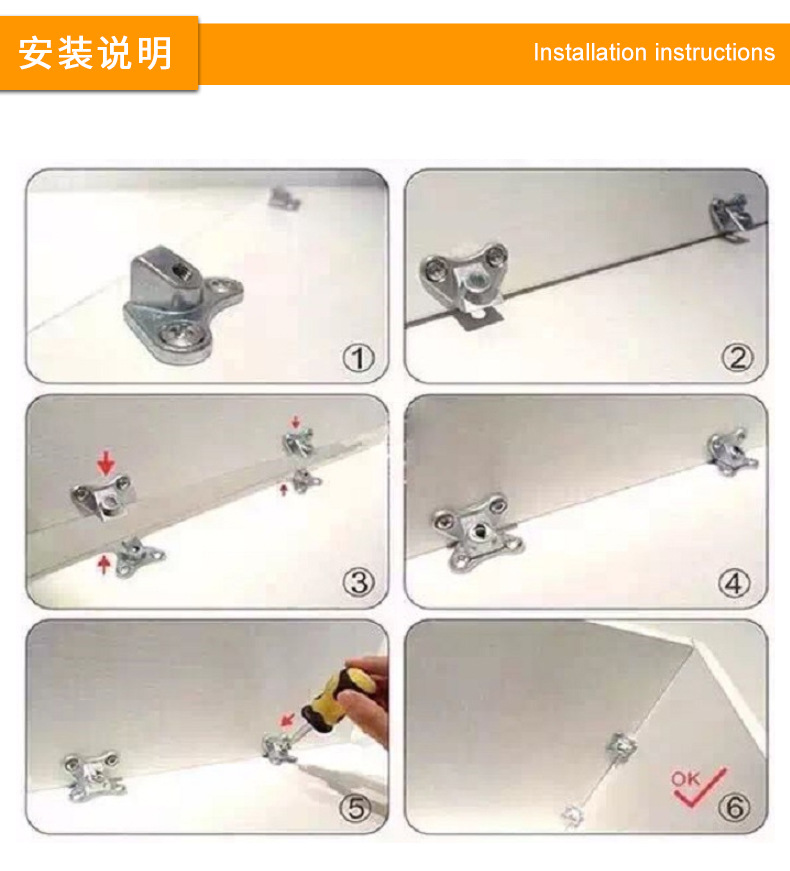 安装说明

Installation instructions

①

②

③

④

⑤

OK

⑥