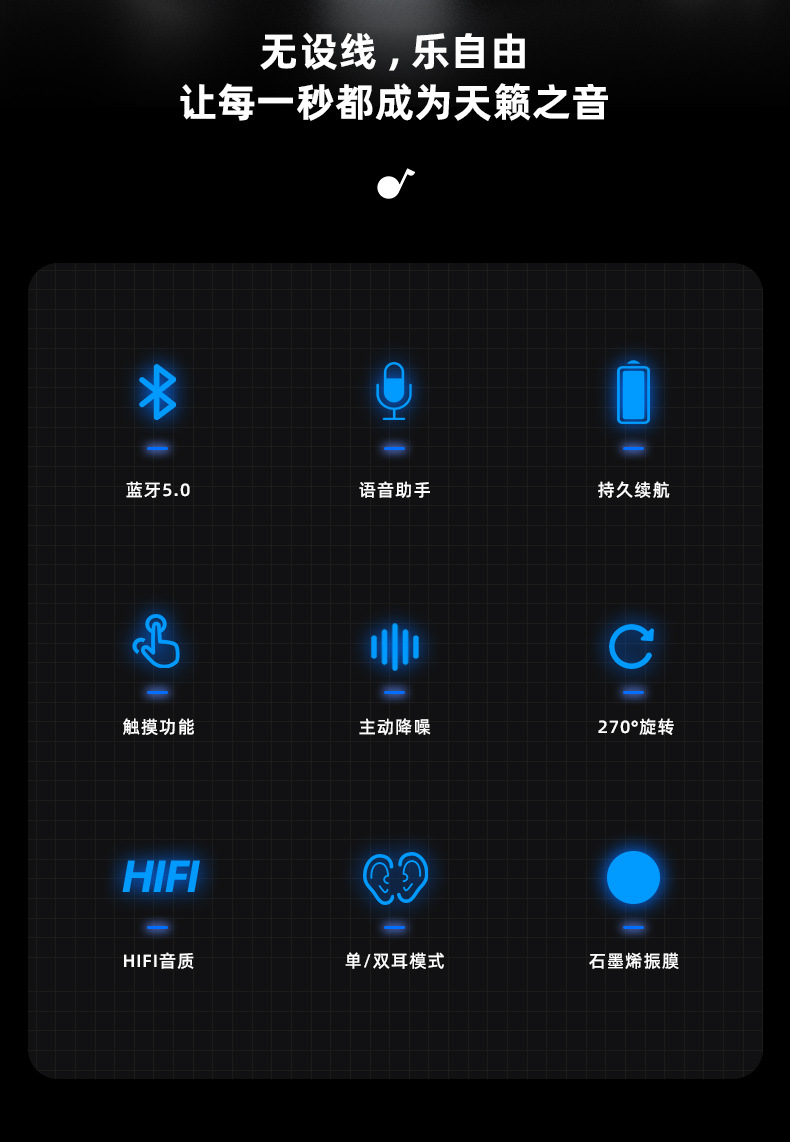 无设线，乐自由
让每一秒都成为天籁之音

蓝牙5.0

语音助手

持久续航

触摸功能

主动降噪

270°旋转

HIFI

HIFI音质

单/双耳模式

石墨烯振膜