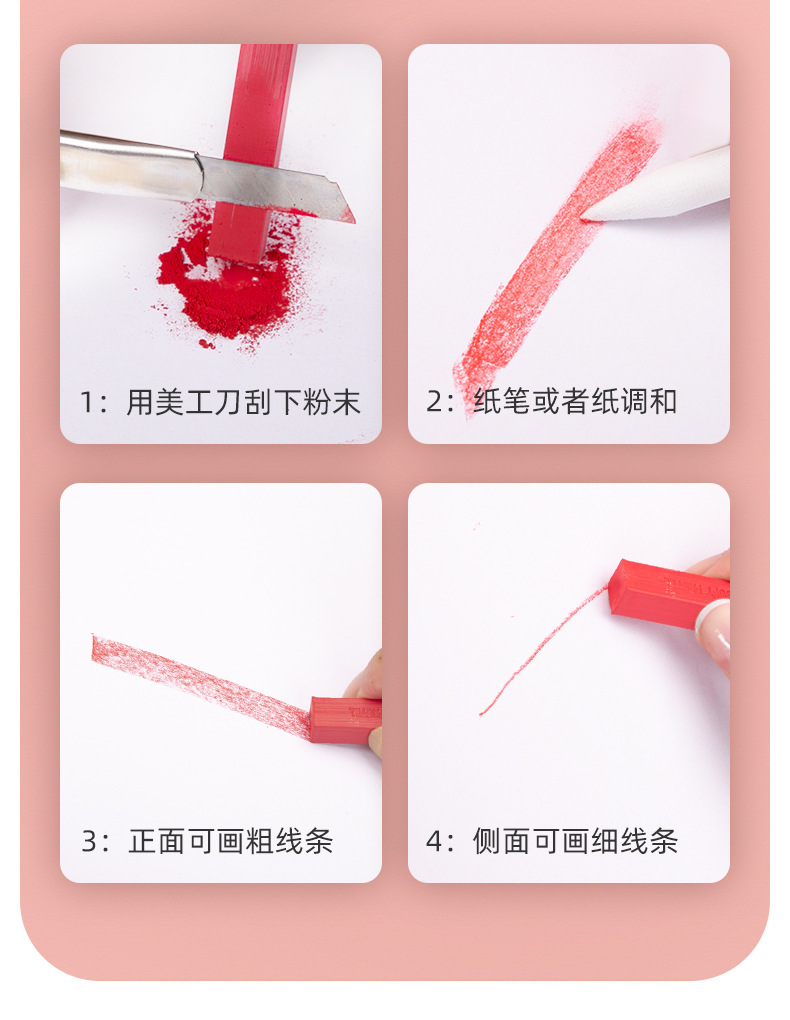 1：用美工刀刮下粉末

2：纸笔或者纸调和

3：正面可画粗线条

4：侧面可画细线条