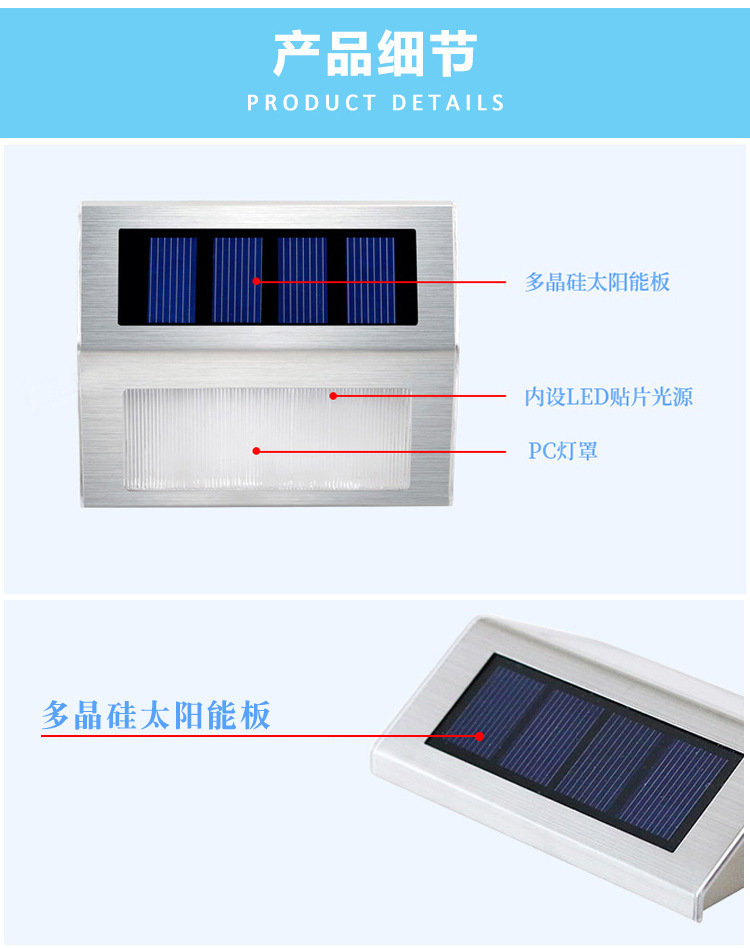 产品细节
PRODUCT DETAILS

多晶硅太阳能板

内设LED贴片光源

PC灯罩

多晶硅太阳能板