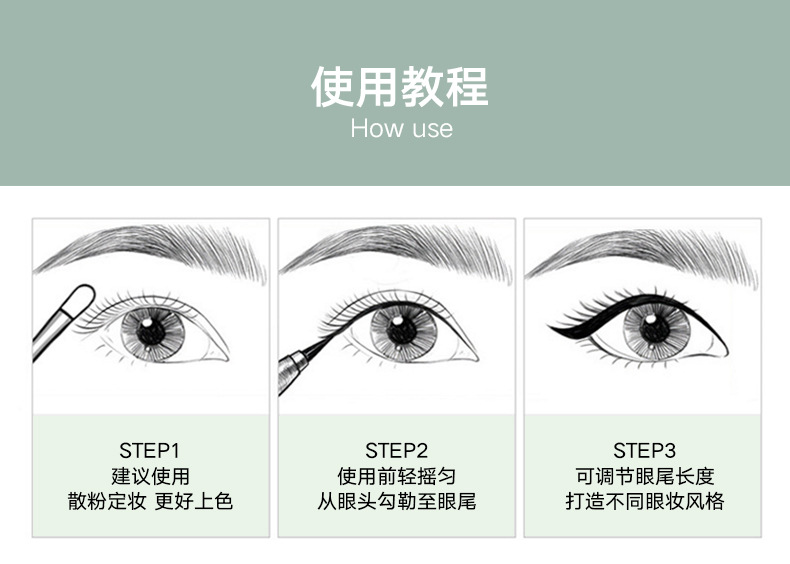 使用教程
How use

STEP1
建议使用
散粉定妆 更好上色

STEP2
使用前轻摇匀
从眼头勾勒至眼尾

STEP3
可调节眼尾长度
打造不同眼妆风格