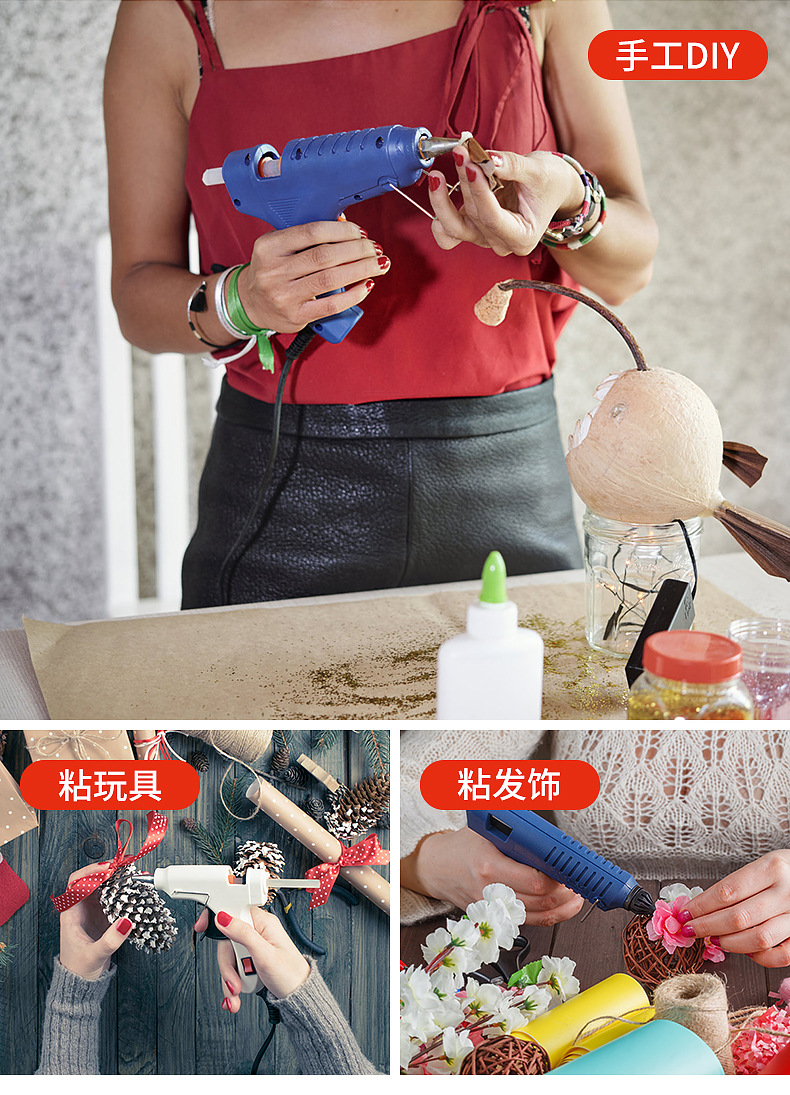 手工DIY

粘玩具

粘发饰