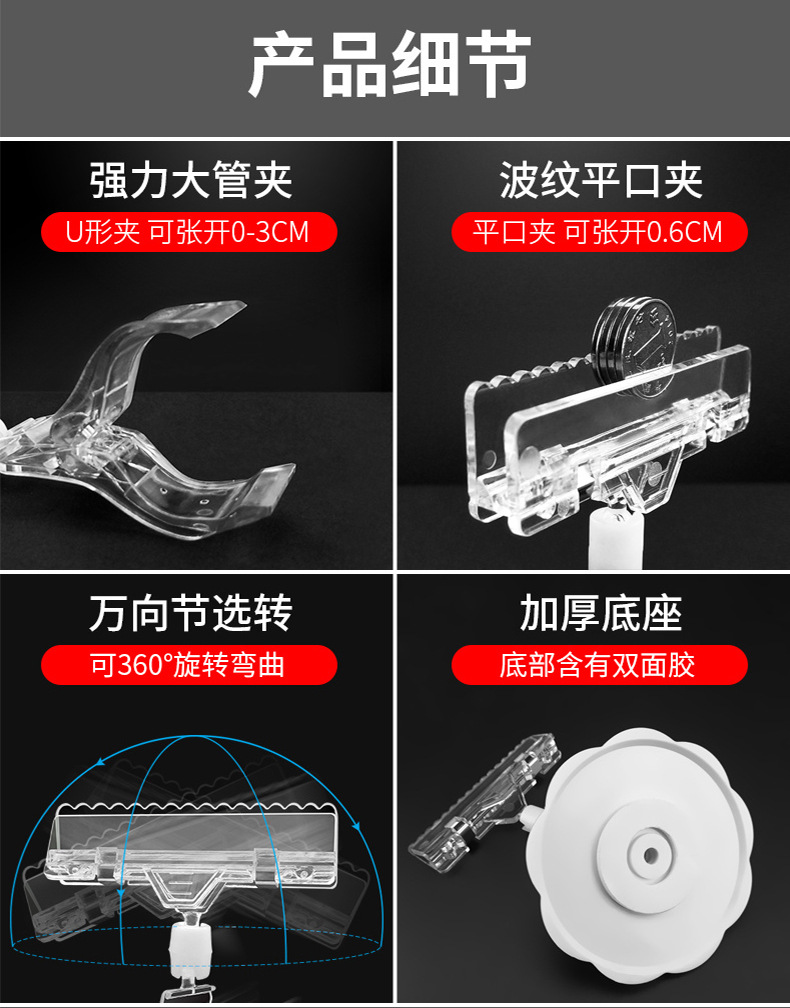 产品细节

强力大管夹
U形夹 可张开0-3CM

波纹平口夹
平口夹 可张开0.6CM

万向节选转
可360°旋转弯曲

加厚底座
底部含有双面胶