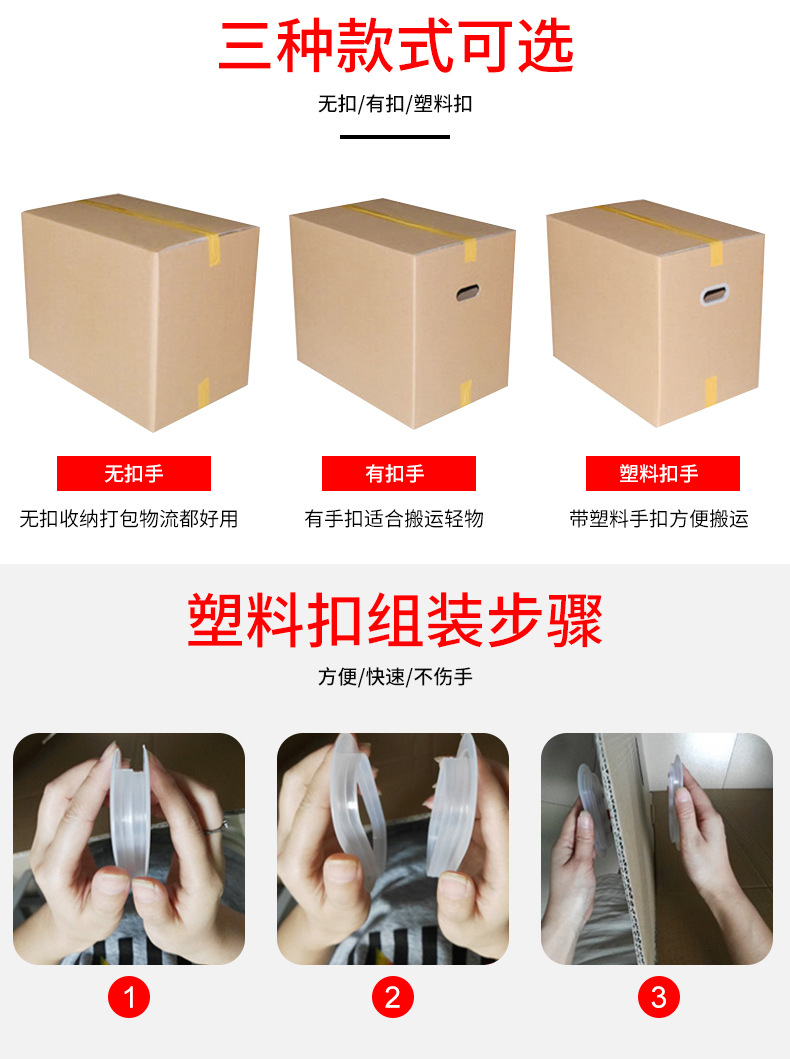 三种款式可选

无扣/有扣/塑料扣

无扣手

无扣收纳打包物流都好用

有扣手

有手扣适合搬运轻物

塑料扣手

带塑料手扣方便搬运

塑料扣组装步骤

方便/快速/不伤手

1

2

3