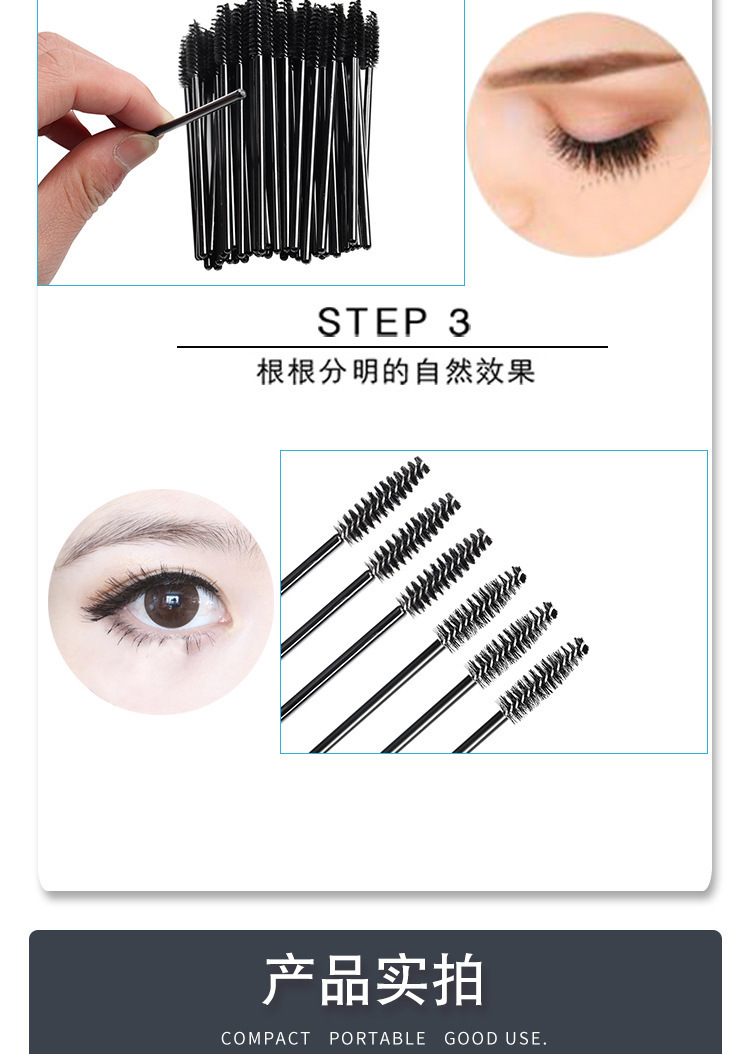 STEP 3
根根分明的自然效果

产品实拍
COMPACT PORTABLE GOOD USE.