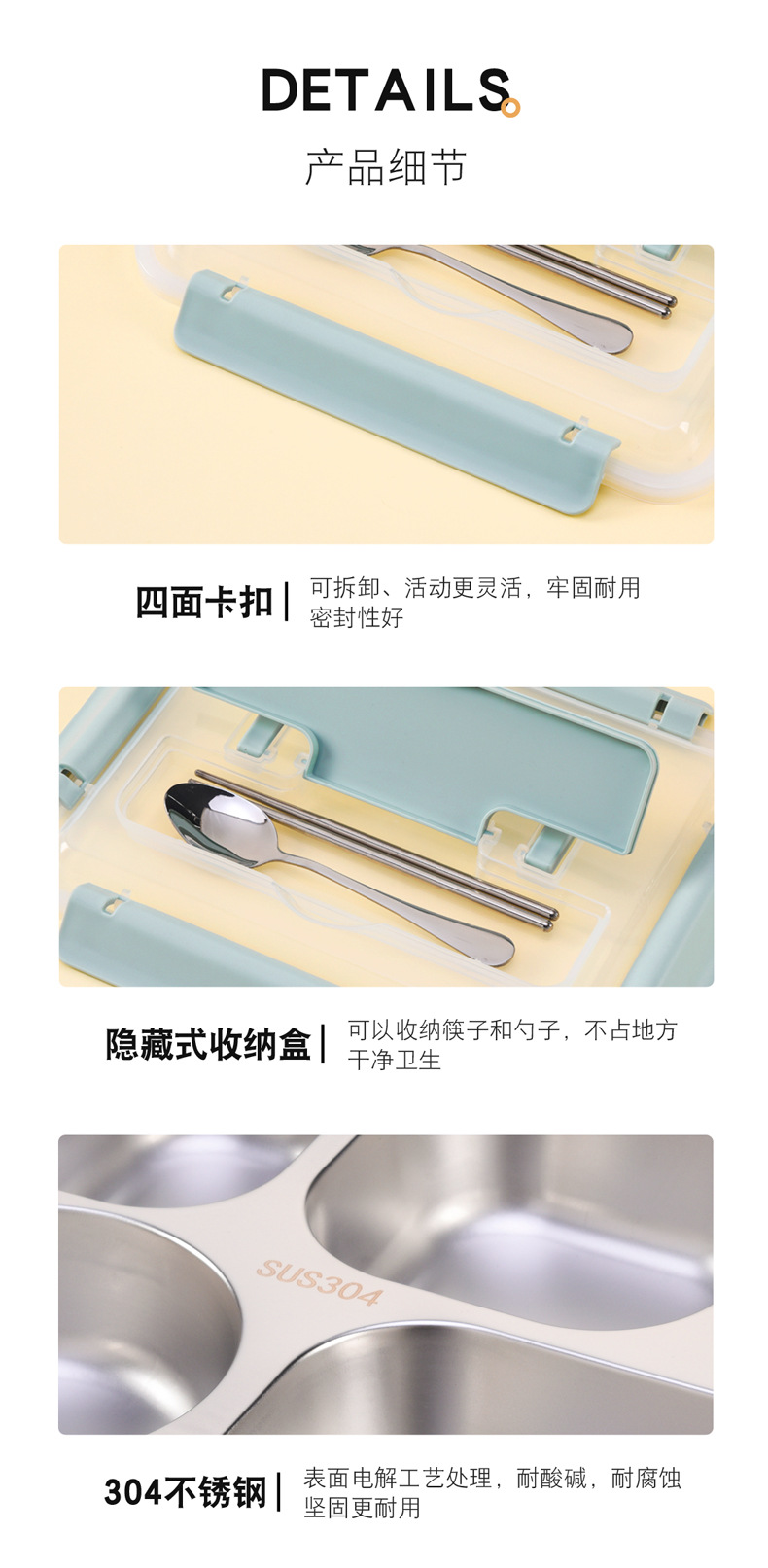 DETAILS

产品细节

四面卡扣 | 可拆卸、活动更灵活，牢固耐用 密封性好

隐藏式收纳盒 | 可以收纳筷子和勺子，不占地方 干净卫生

SUS304

304不锈钢 | 表面电解工艺处理，耐酸碱，耐腐蚀 坚固更耐用