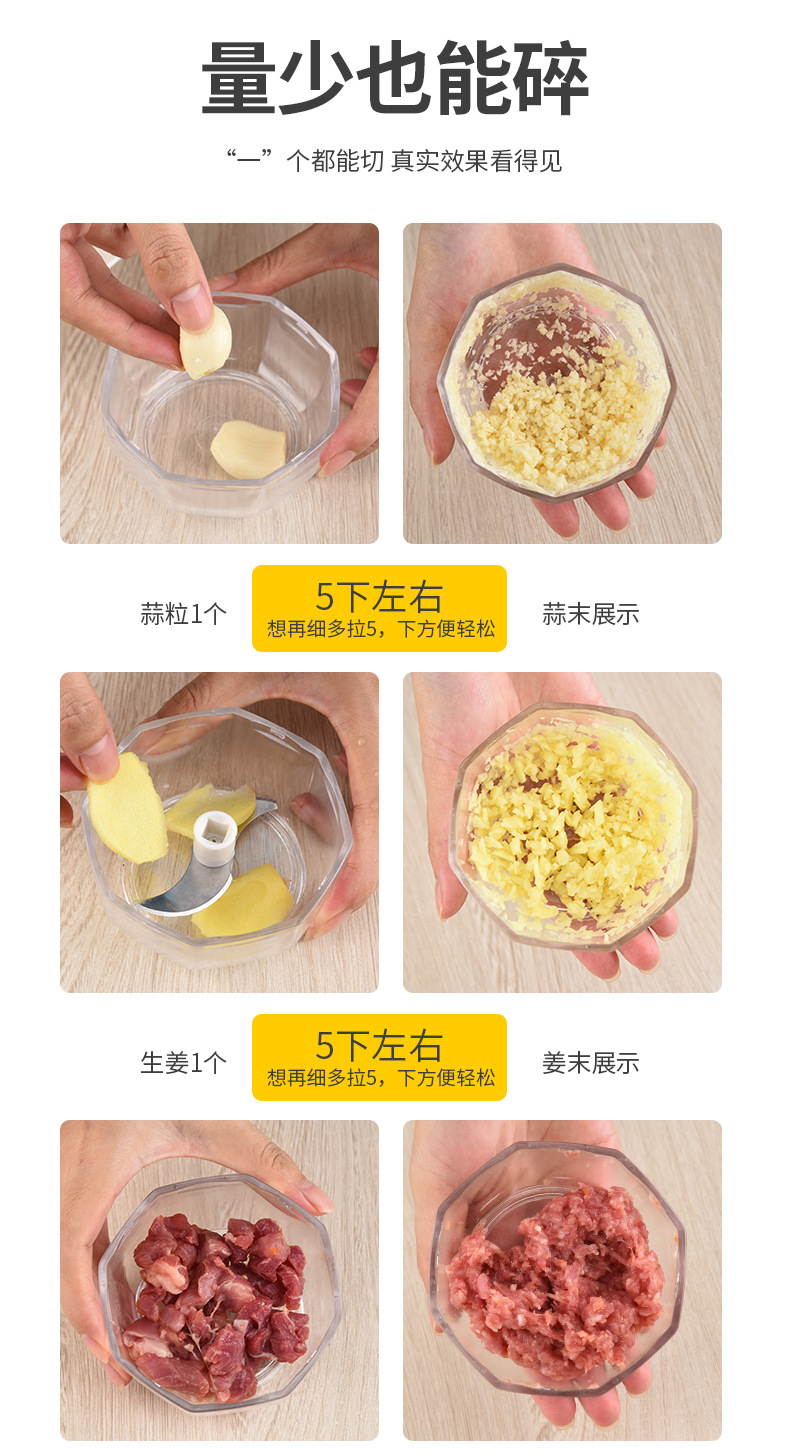 量少也能碎

“一”个都能切 真实效果看得见

蒜粒1个

5下左右
想再细多拉5，下方便轻松

蒜末展示

生姜1个

5下左右
想再细多拉5，下方便轻松

姜末展示