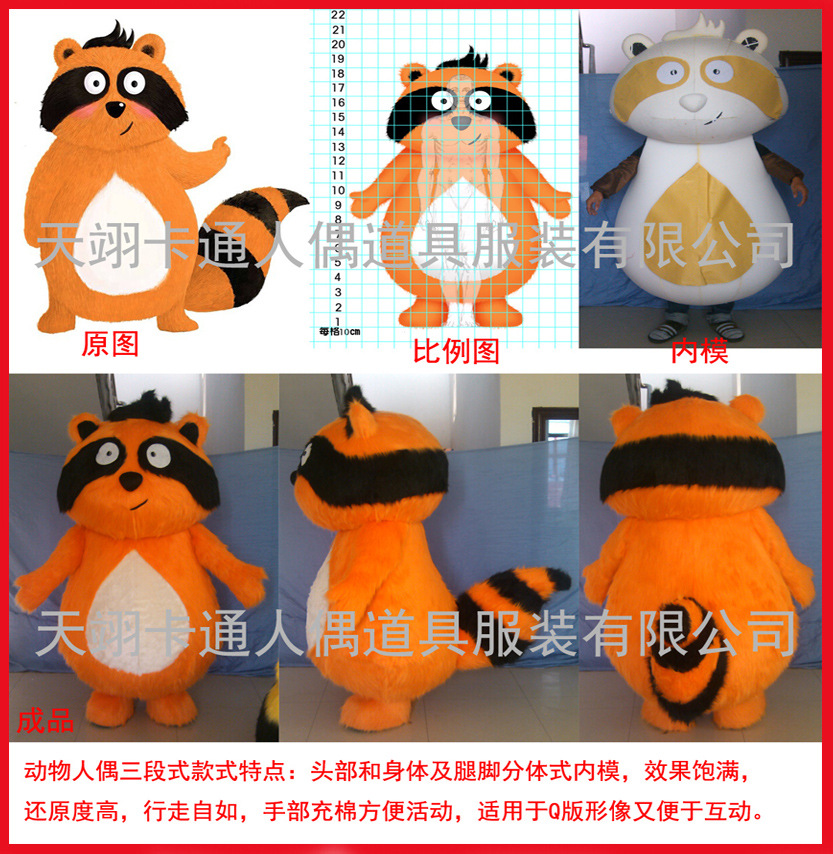 22
21
20
19
18
17
16
15
14
13
12
11
10
9
8
7
6
5
4
3
2
1
每格10cm

天翊卡通人偶道具服装有限公司

原图

比例图

内模

天翊卡通人偶道具服装有限公司

成品

动物人偶三段式款式特点：头部和身体及腿脚分体式内模，效果饱满，还原度高，行走自如，手部充棉方便活动，适用于Q版形像又便于互动。