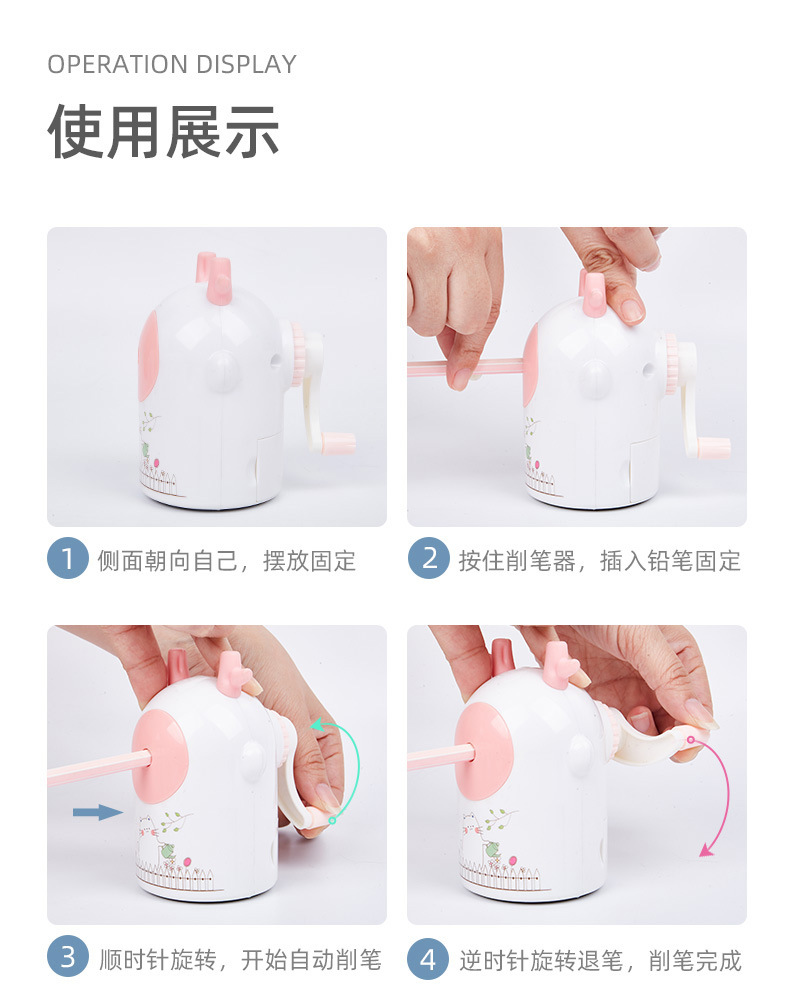 OPERATION DISPLAY

使用展示

1 侧面朝向自己，摆放固定

2 按住削笔器，插入铅笔固定

3 顺时针旋转，开始自动削笔

4 逆时针旋转退笔，削笔完成