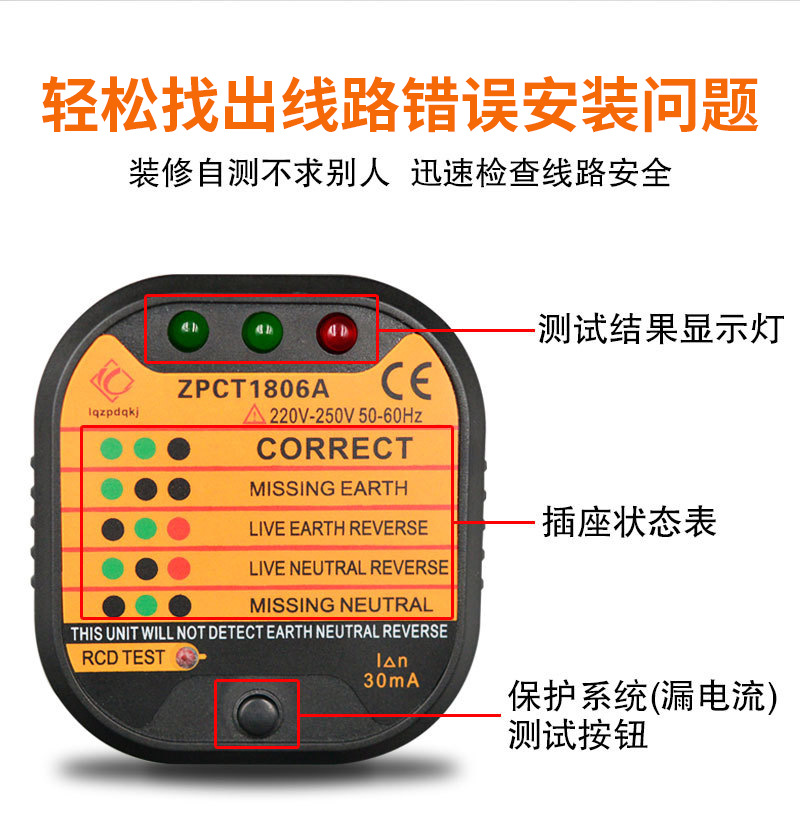 轻松找出线路错误安装问题

装修自测不求别人 迅速检查线路安全

测试结果显示灯

lqzpdqkj

ZPCT1806A

CE

220V-250V 50-60Hz

CORRECT

MISSING EARTH

LIVE EARTH REVERSE

LIVE NEUTRAL REVERSE

MISSING NEUTRAL

插座状态表

THIS UNIT WILL NOT DETECT EARTH NEUTRAL REVERSE

RCD TEST

I△n
30mA

保护系统(漏电流)
测试按钮