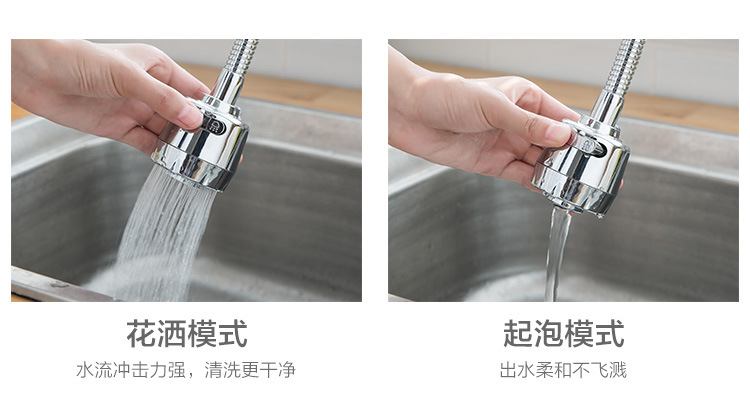 花洒模式
水流冲击力强，清洗更干净

起泡模式
出水柔和不飞溅