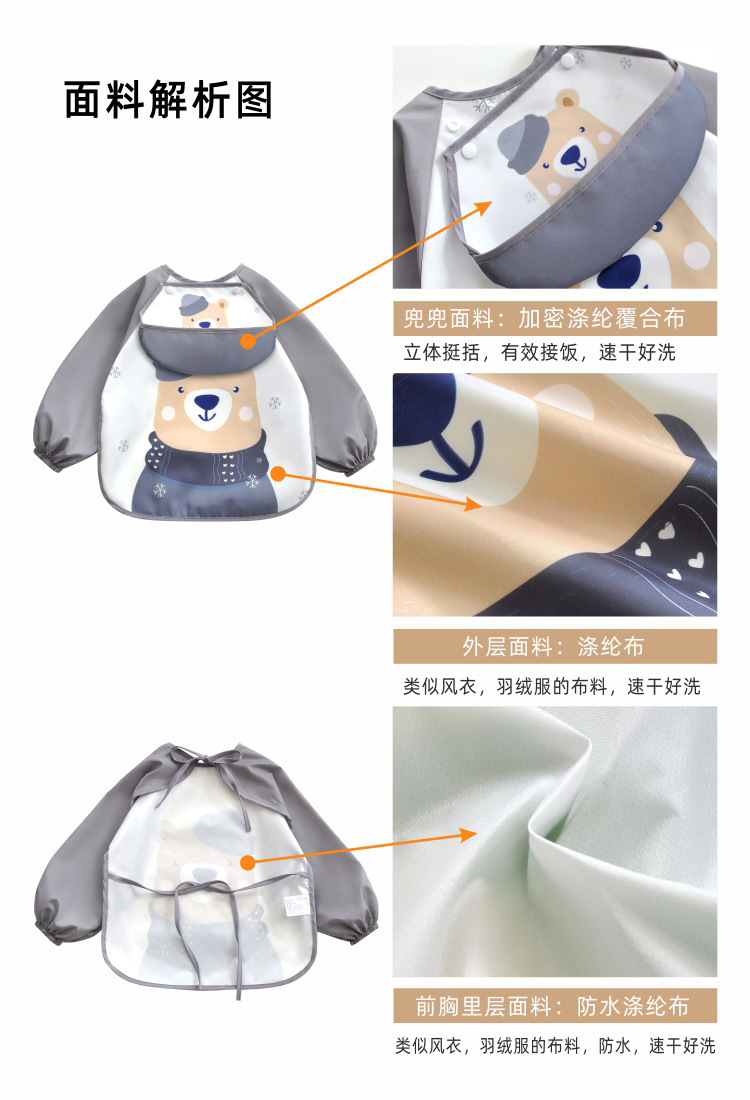 面料解析图

兜兜面料：加密涤纶覆合布

立体挺括，有效接饭，速干好洗

外层面料：涤纶布

类似风衣，羽绒服的布料，速干好洗

前胸里层面料：防水涤纶布

类似风衣，羽绒服的布料，防水，速干好洗