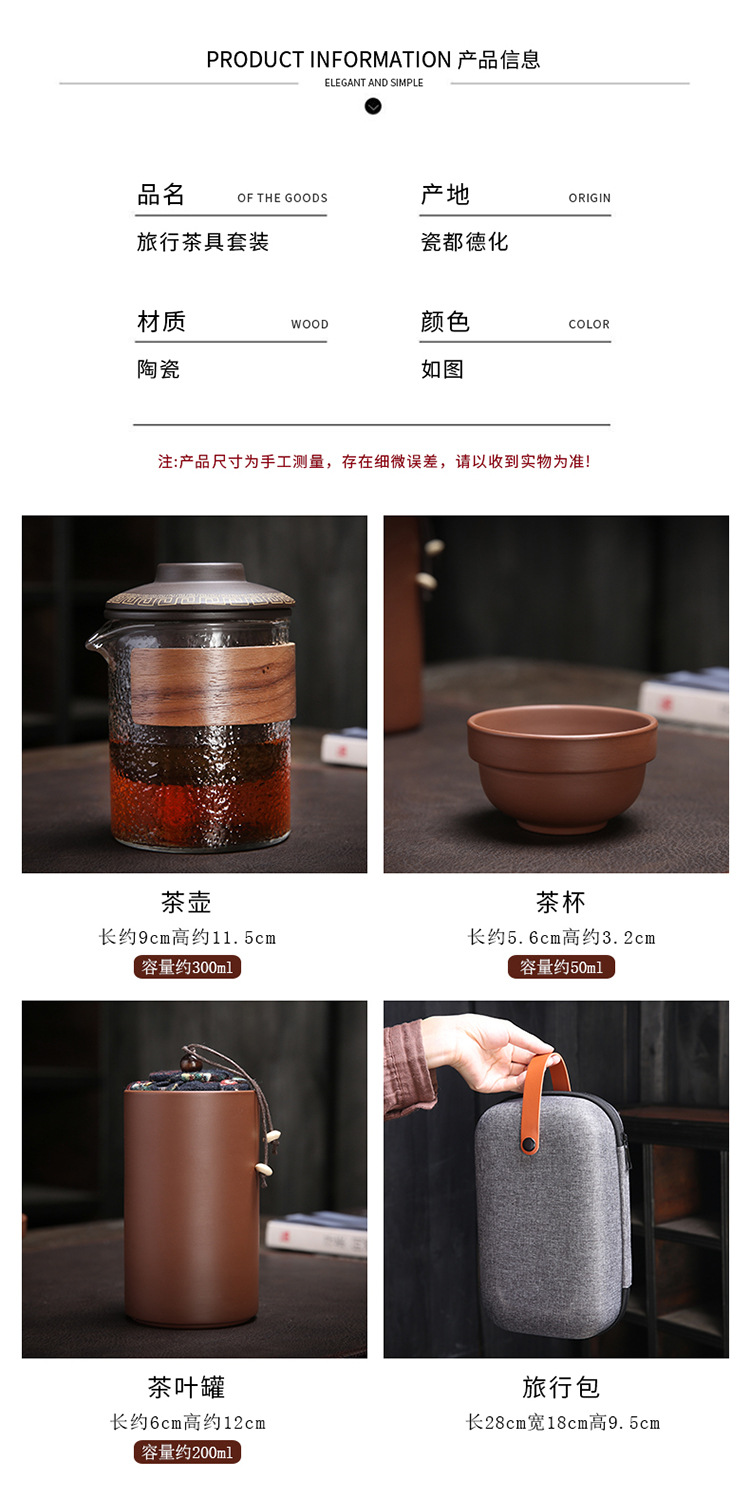 PRODUCT INFORMATION 产品信息
ELEGANT AND SIMPLE

品名 OF THE GOODS
旅行茶具套装

产地 ORIGIN
瓷都德化

材质 WOOD
陶瓷

颜色 COLOR
如图

注:产品尺寸为手工测量，存在细微误差，请以收到实物为准!

茶壶
长约9cm高约11.5cm
容量约300ml

茶杯
长约5.6cm高约3.2cm
容量约50ml

茶叶罐
长约6cm高约12cm
容量约200ml

旅行包
长28cm宽18cm高9.5cm