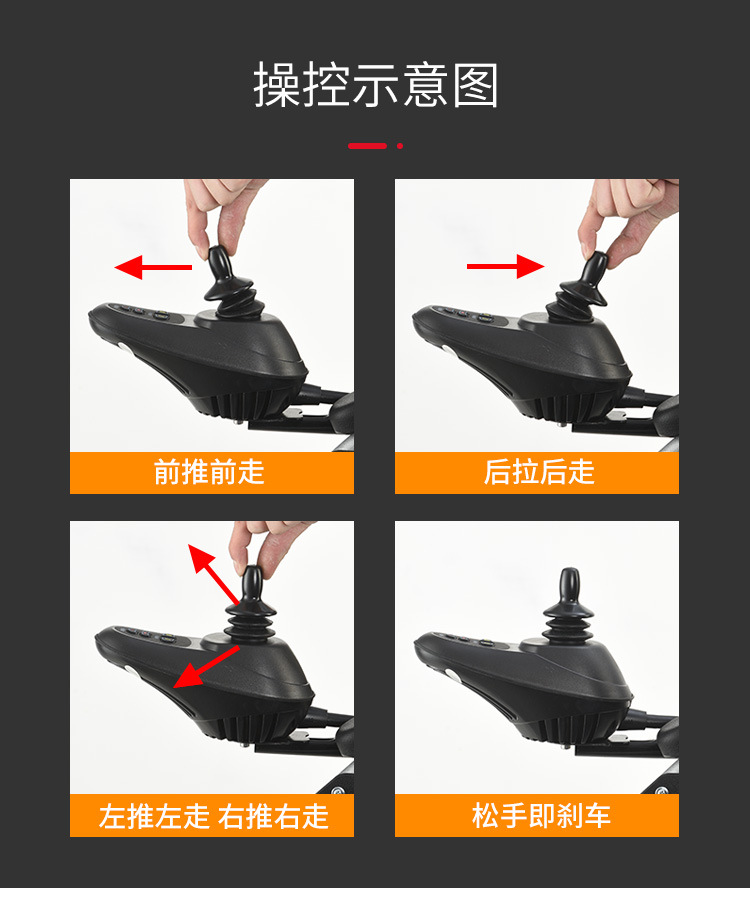 操控示意图

前推前走

后拉后走

左推左走 右推右走

松手即刹车