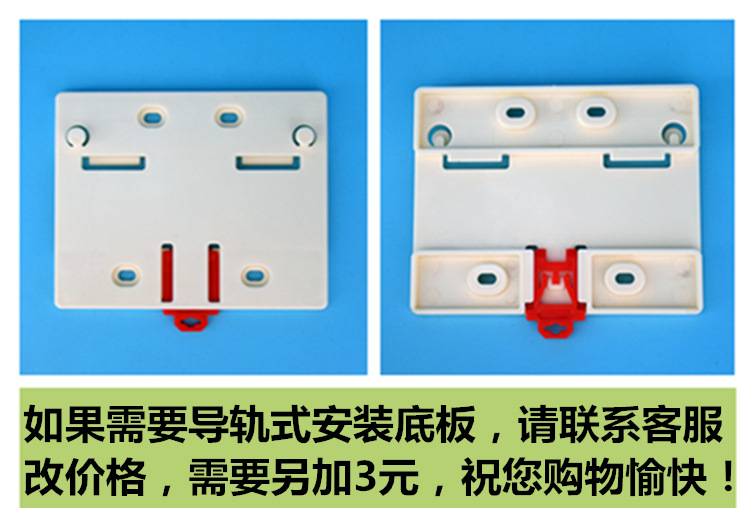 如果需要导轨式安装底板，请联系客服改价格，需要另加3元，祝您购物愉快！