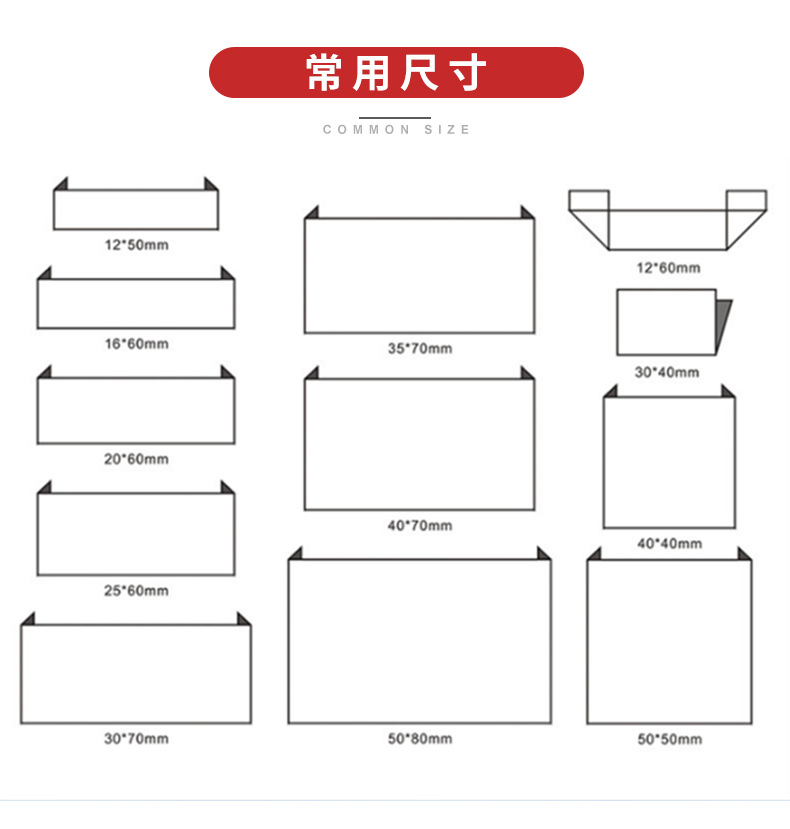 常用尺寸

COMMON SIZE

12*50mm

16*60mm

20*60mm

25*60mm

30*70mm

35*70mm

40*70mm

50*80mm

12*60mm

30*40mm

40*40mm

50*50mm