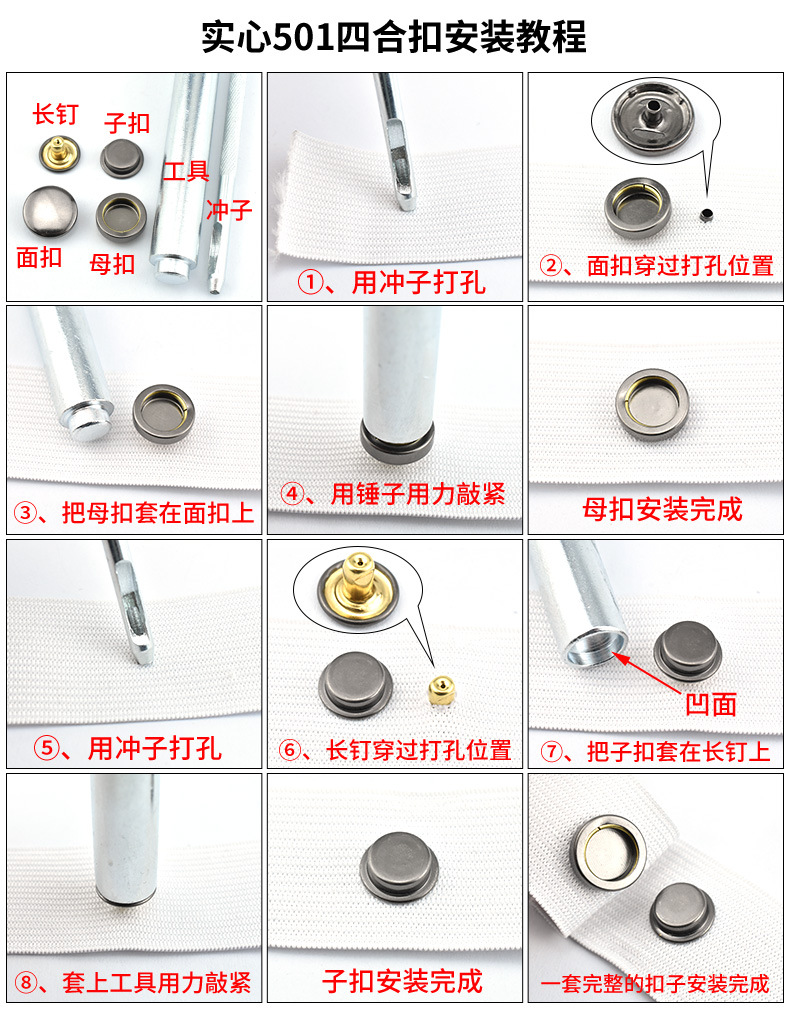 实心501四合扣安装教程

长钉
子扣
工具
冲子
面扣
母扣

①、用冲子打孔

②、面扣穿过打孔位置

③、把母扣套在面扣上

④、用锤子用力敲紧

母扣安装完成

⑤、用冲子打孔

⑥、长钉穿过打孔位置

凹面
⑦、把子扣套在长钉上

⑧、套上工具用力敲紧

子扣安装完成

一套完整的扣子安装完成