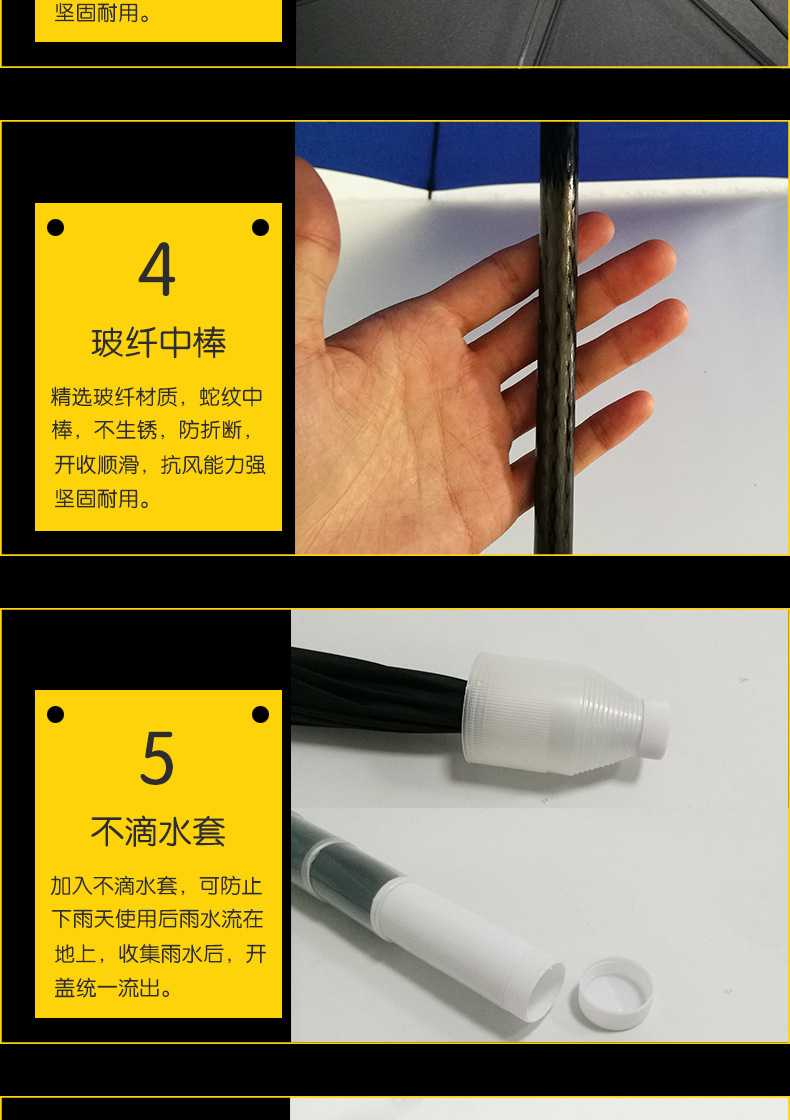 坚固耐用。

4
玻纤中棒
精选玻纤材质，蛇纹中棒，不生锈，防折断，开收顺滑，抗风能力强坚固耐用。

5
不滴水套
加入不滴水套，可防止下雨天使用后雨水流在地上，收集雨水后，开盖统一流出。