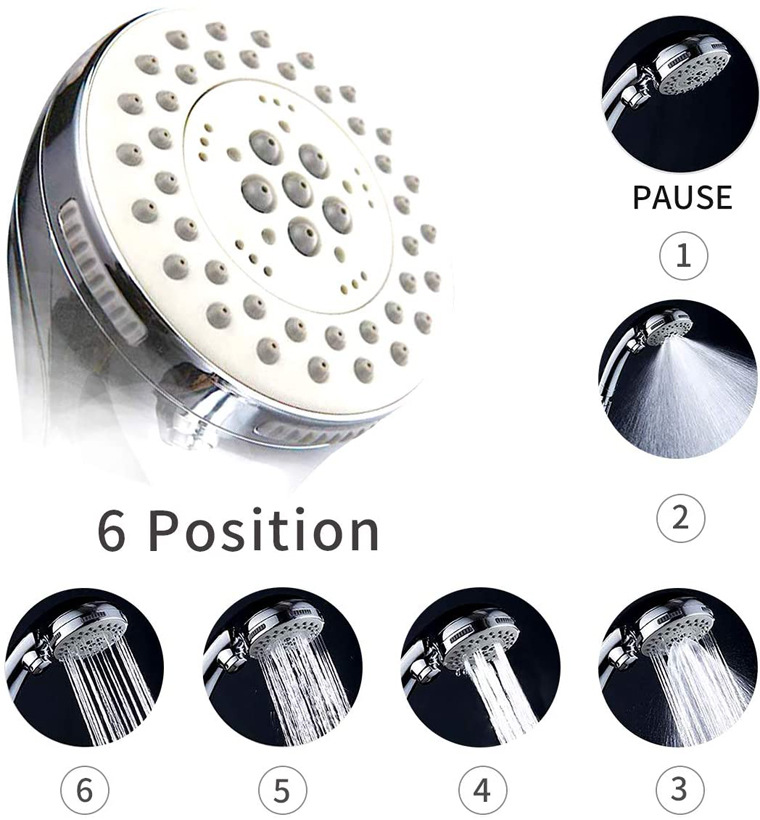 PAUSE

1

2

6 Position

6

5

4

3