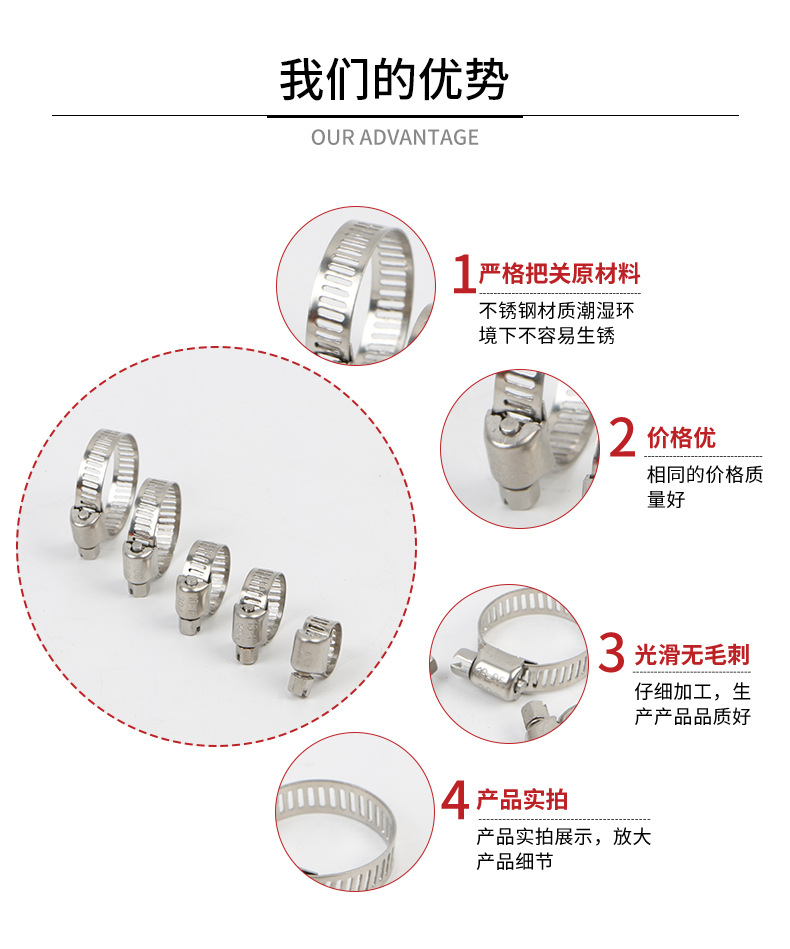 我们的优势

OUR ADVANTAGE

1 严格把关原材料

不锈钢材质潮湿环境下不容易生锈

2 价格优

相同的价格质量好

3 光滑无毛刺

仔细加工，生产产品品质好

4 产品实拍

产品实拍展示，放大产品细节