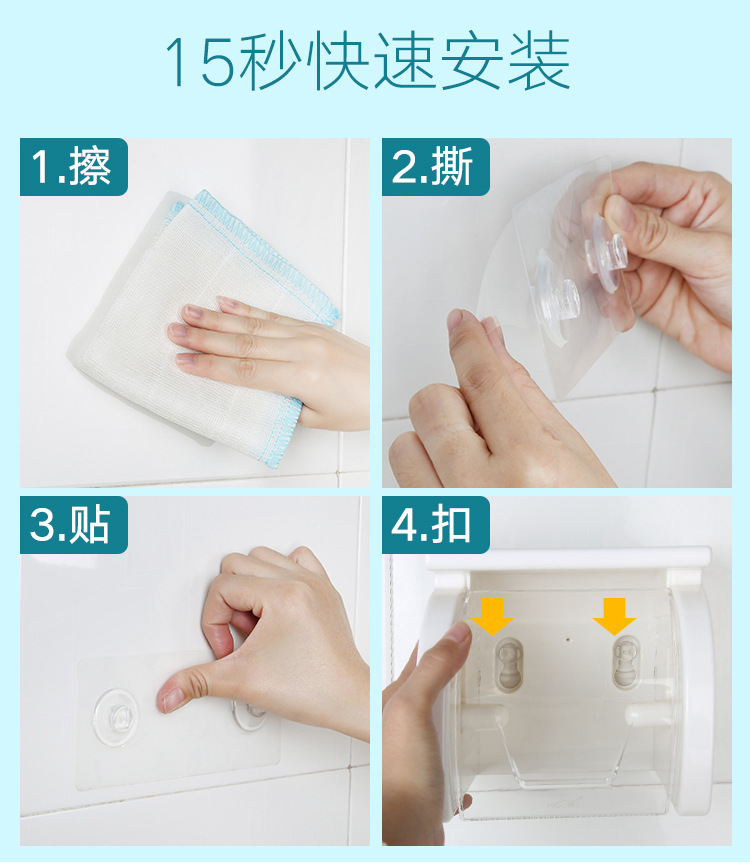 15秒快速安装

1.擦

2.撕

3.贴

4.扣