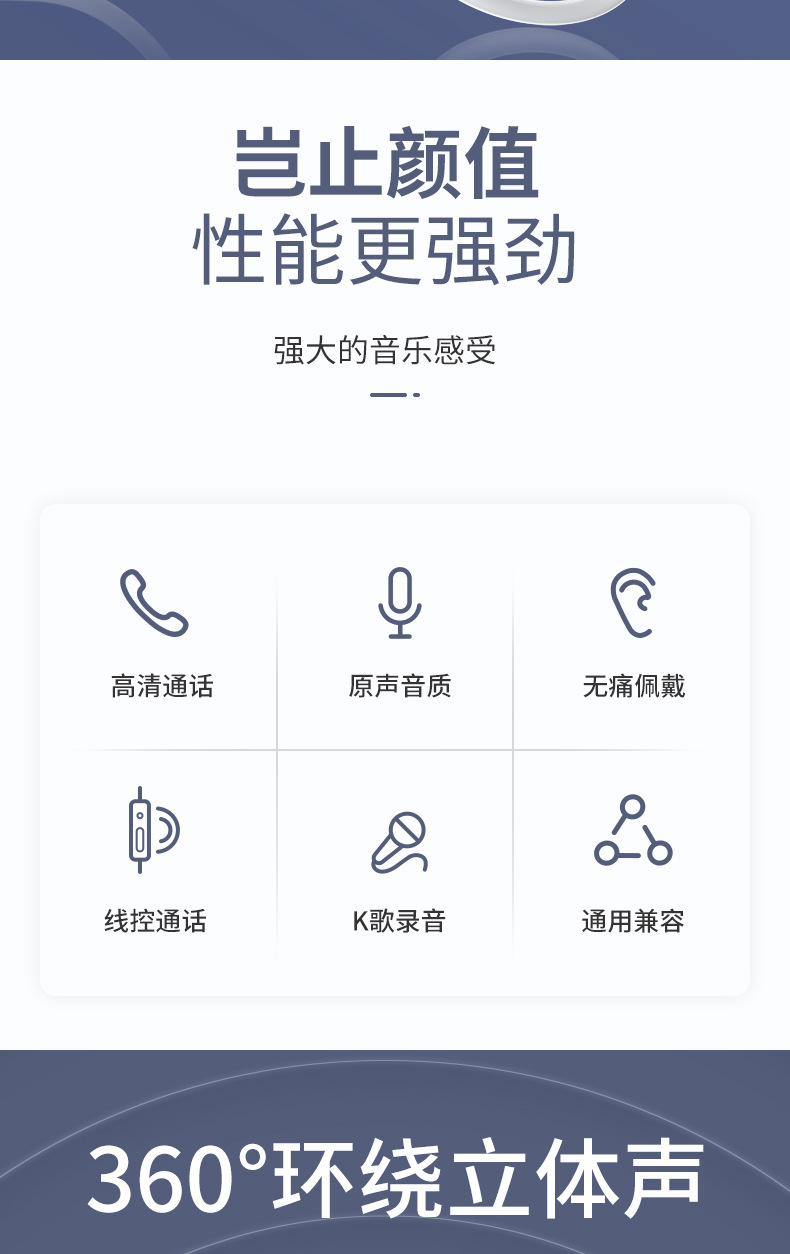 岂止颜值
性能更强劲

强大的音乐感受

高清通话

原声音质

无痛佩戴

线控通话

K歌录音

通用兼容

360°环绕立体声