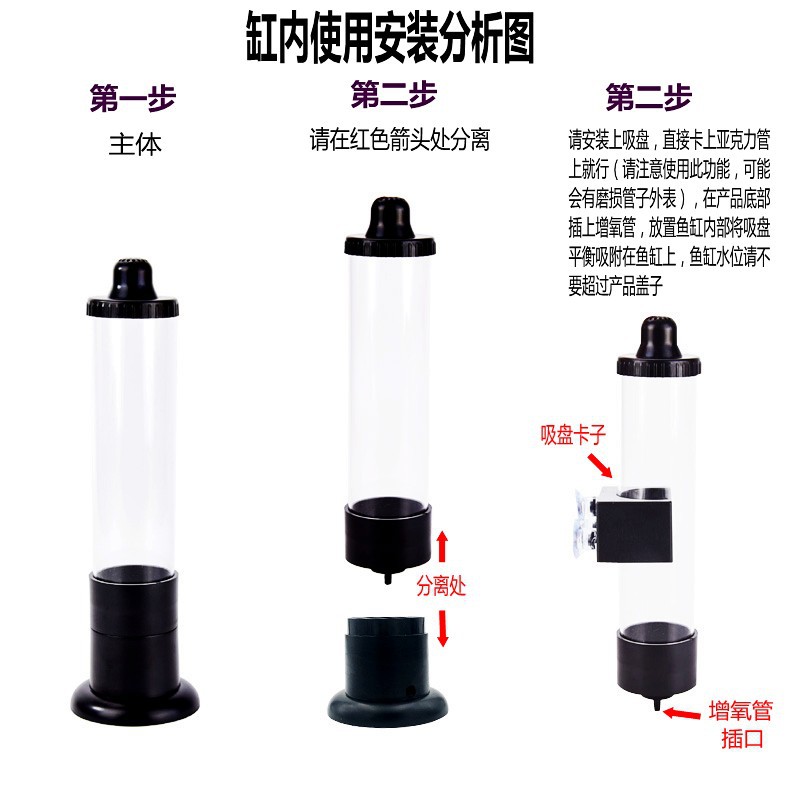 缸内使用安装分析图

第一步

主体

第二步

请在红色箭头处分离

分离处

第二步

请安装上吸盘，直接卡上亚克力管上就行（请注意使用此功能，可能会有磨损管子外表），在产品底部插上增氧管，放置鱼缸内部将吸盘平衡吸附在鱼缸上，鱼缸水位请不要超过产品盖子

吸盘卡子

增氧管插口