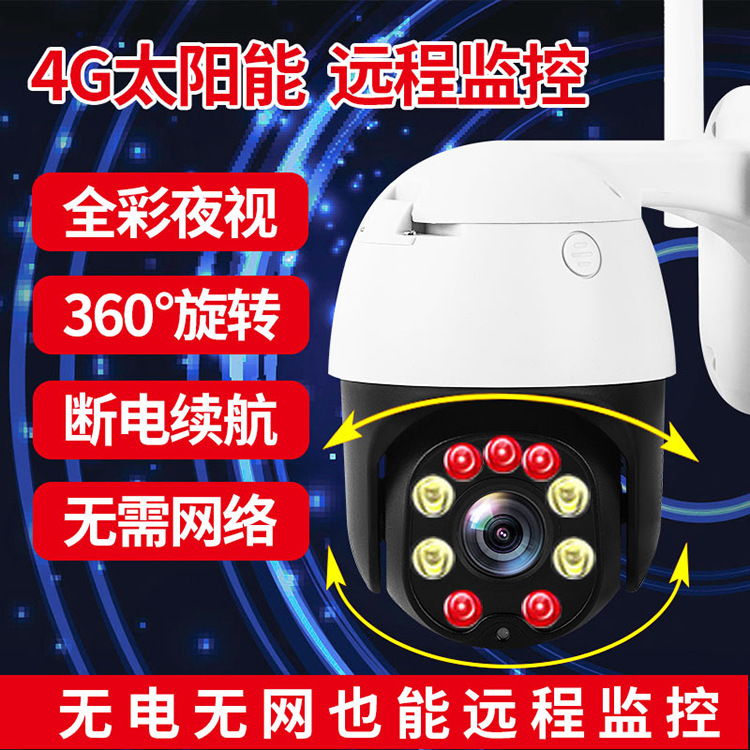 4G太阳能 远程监控

全彩夜视

360°旋转

断电续航

无需网络

无电无网也能远程监控