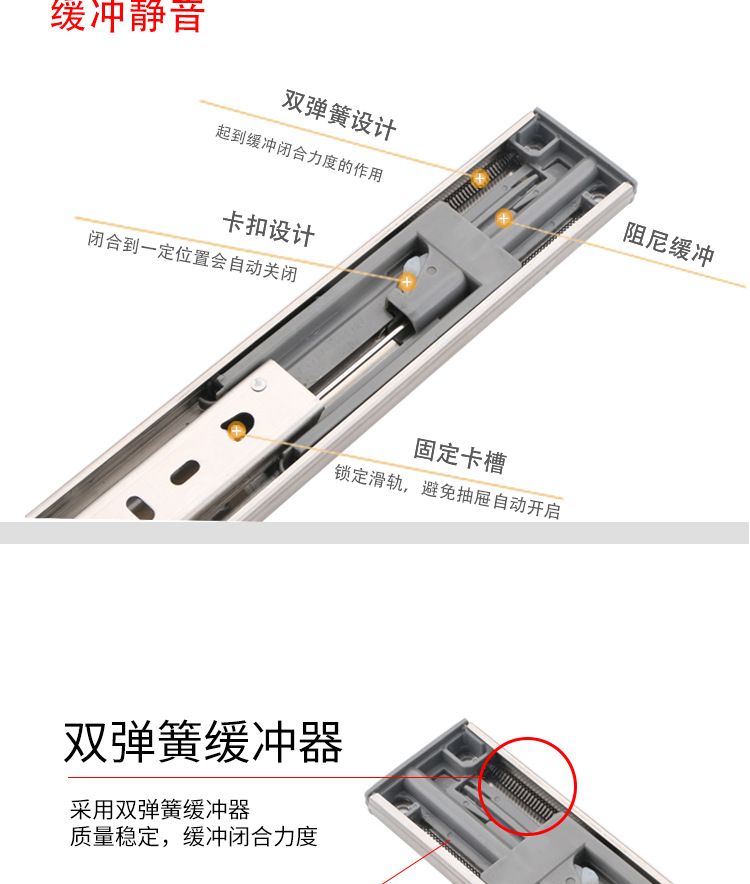 缓冲静音

双弹簧设计
起到缓冲闭合力度的作用

卡扣设计
闭合到一定位置会自动关闭

阻尼缓冲

固定卡槽
锁定滑轨，避免抽屉自动开启

双弹簧缓冲器

采用双弹簧缓冲器
质量稳定，缓冲闭合力度