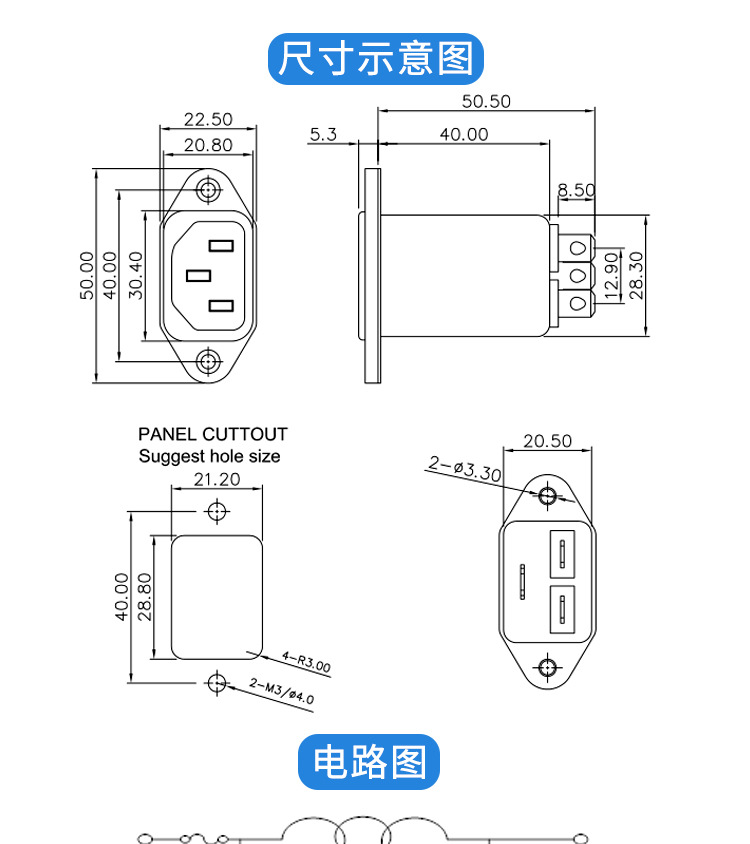 尺寸示意图

22.50
20.80
50.00
40.00
30.40

50.50
5.3
40.00
8.50
12.90
28.30

PANEL CUTTOUT
Suggest hole size
21.20
40.00
28.80
4-R3.00
2-M3/ø4.0

20.50
2-ø3.30

电路图