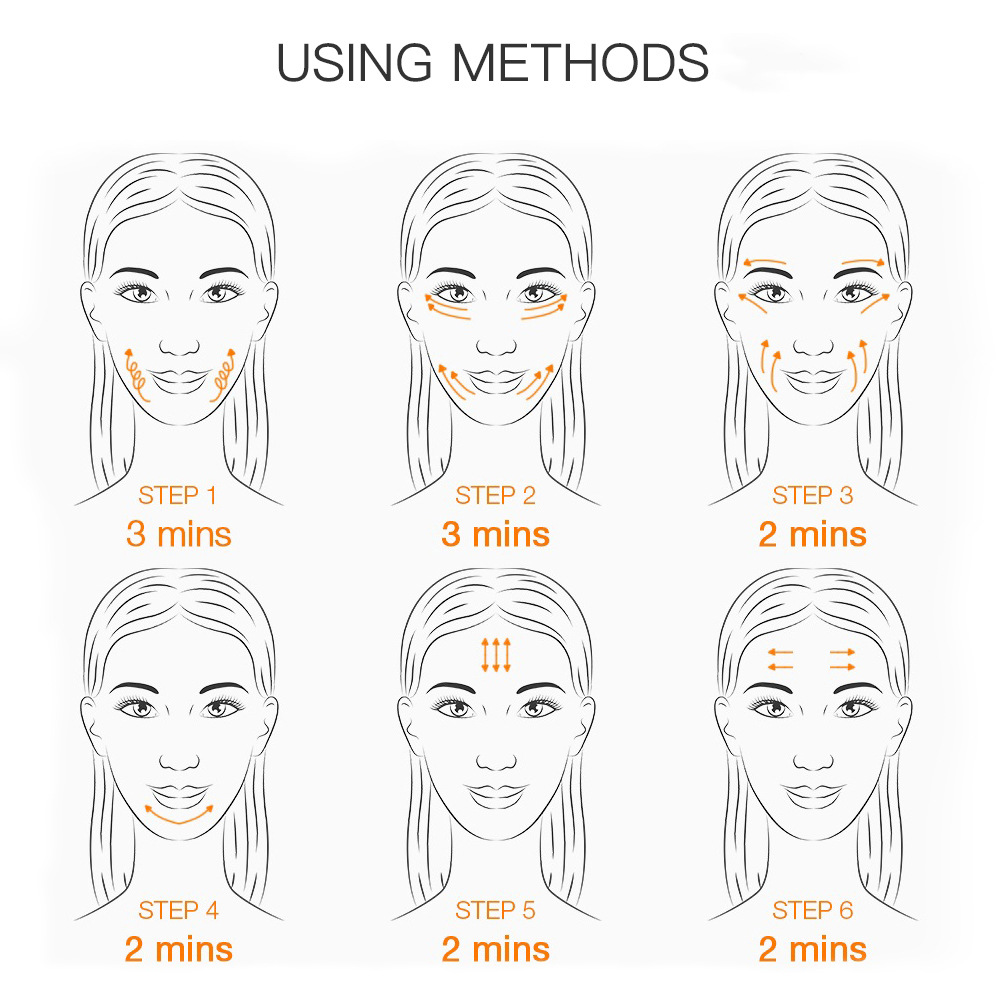 USING METHODS

STEP 1
3 mins

STEP 2
3 mins

STEP 3
2 mins

STEP 4
2 mins

STEP 5
2 mins

STEP 6
2 mins