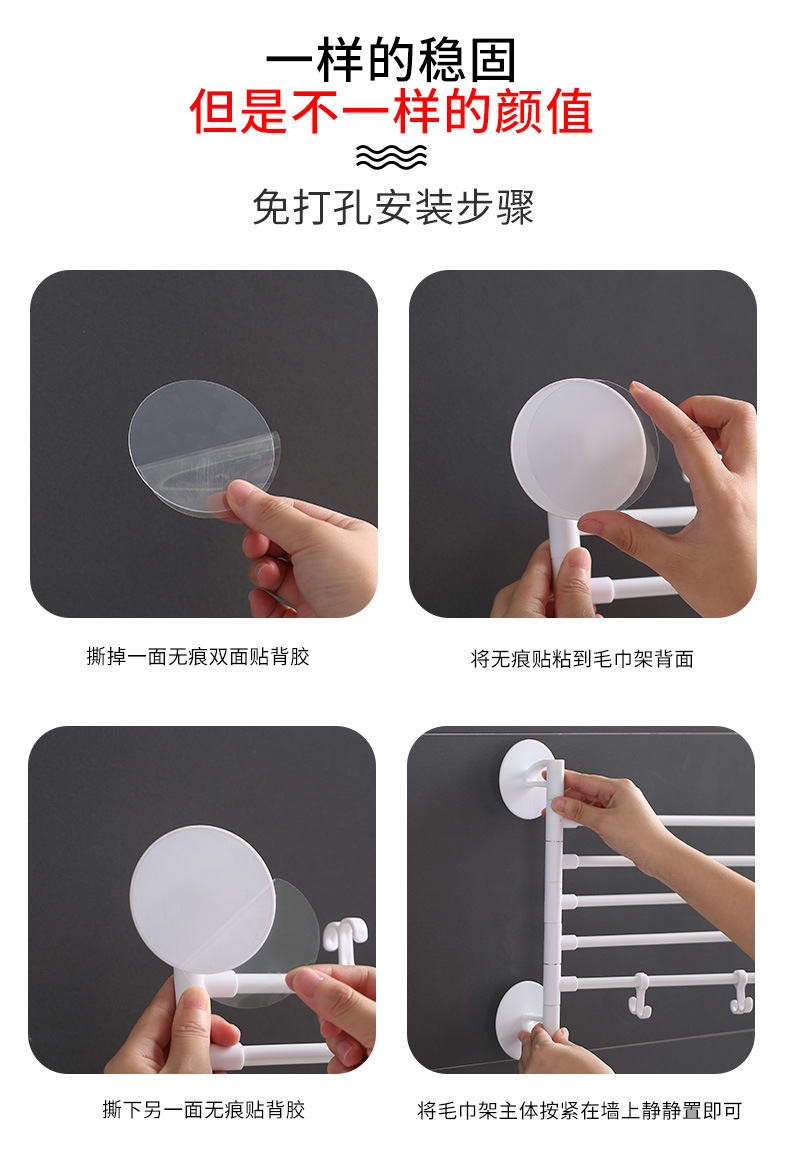 一样的稳固
但是不一样的颜值

免打孔安装步骤

撕掉一面无痕双面贴背胶

将无痕贴粘到毛巾架背面

撕下另一面无痕贴背胶

将毛巾架主体按紧在墙上静静置即可