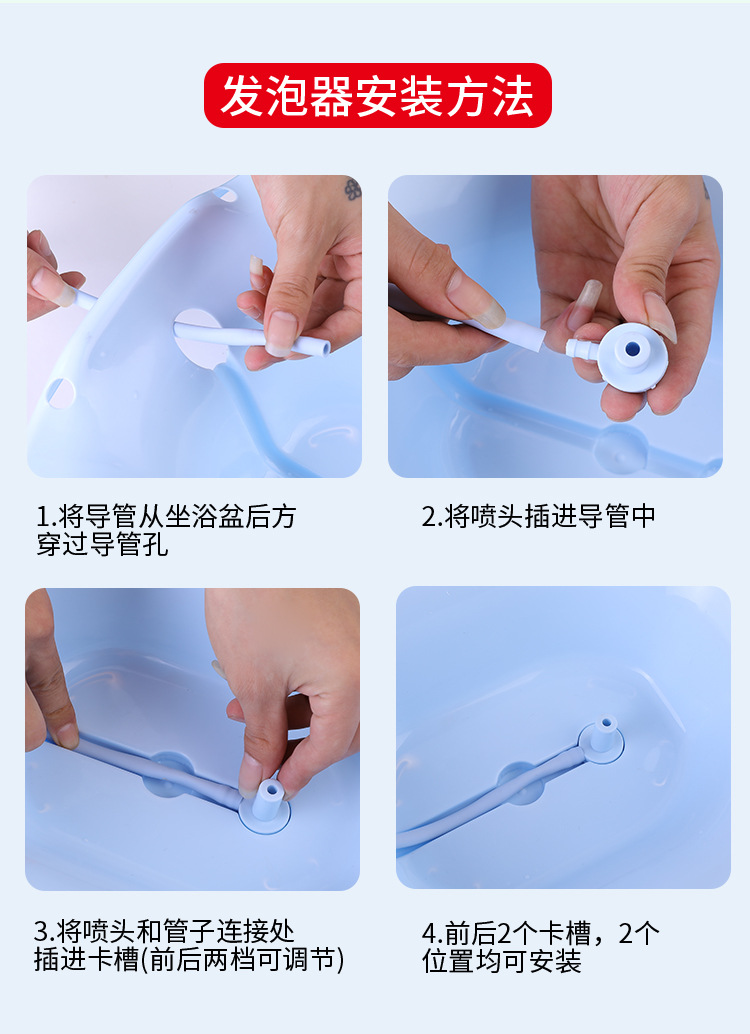 发泡器安装方法

1.将导管从坐浴盆后方穿过导管孔

2.将喷头插进导管中

3.将喷头和管子连接处插进卡槽(前后两档可调节)

4.前后2个卡槽，2个位置均可安装