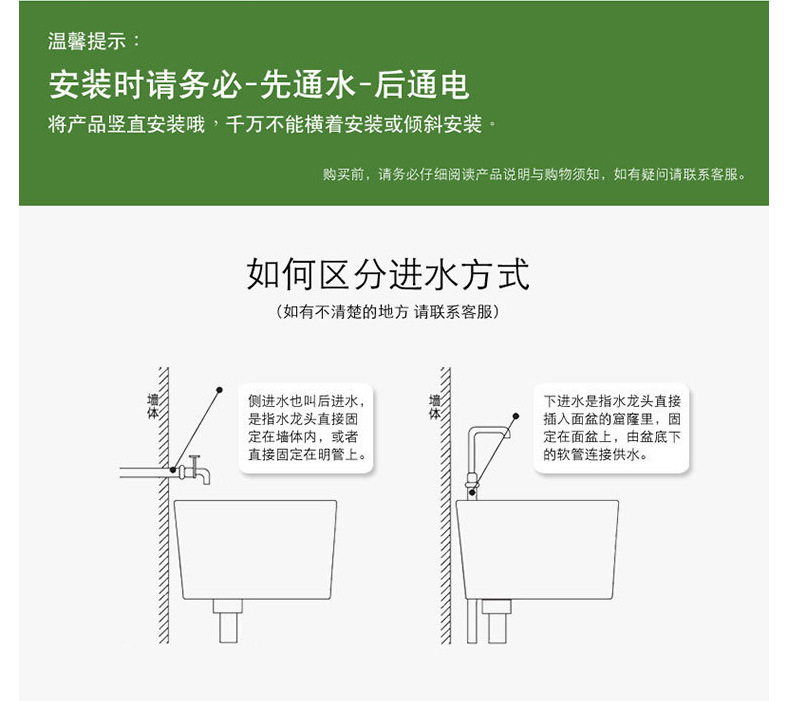 温馨提示：

安装时请务必-先通水-后通电

将产品竖直安装哦，千万不能横着安装或倾斜安装。

购买前，请务必仔细阅读产品说明与购物须知，如有疑问请联系客服。

如何区分进水方式

（如有不清楚的地方 请联系客服）

墙体

侧进水也叫后进水，是指水龙头直接固定在墙体内，或者直接固定在明管上。

墙体

下进水是指水龙头直接插入面盆的窟窿里，固定在面盆上，由盆底下的软管连接供水。