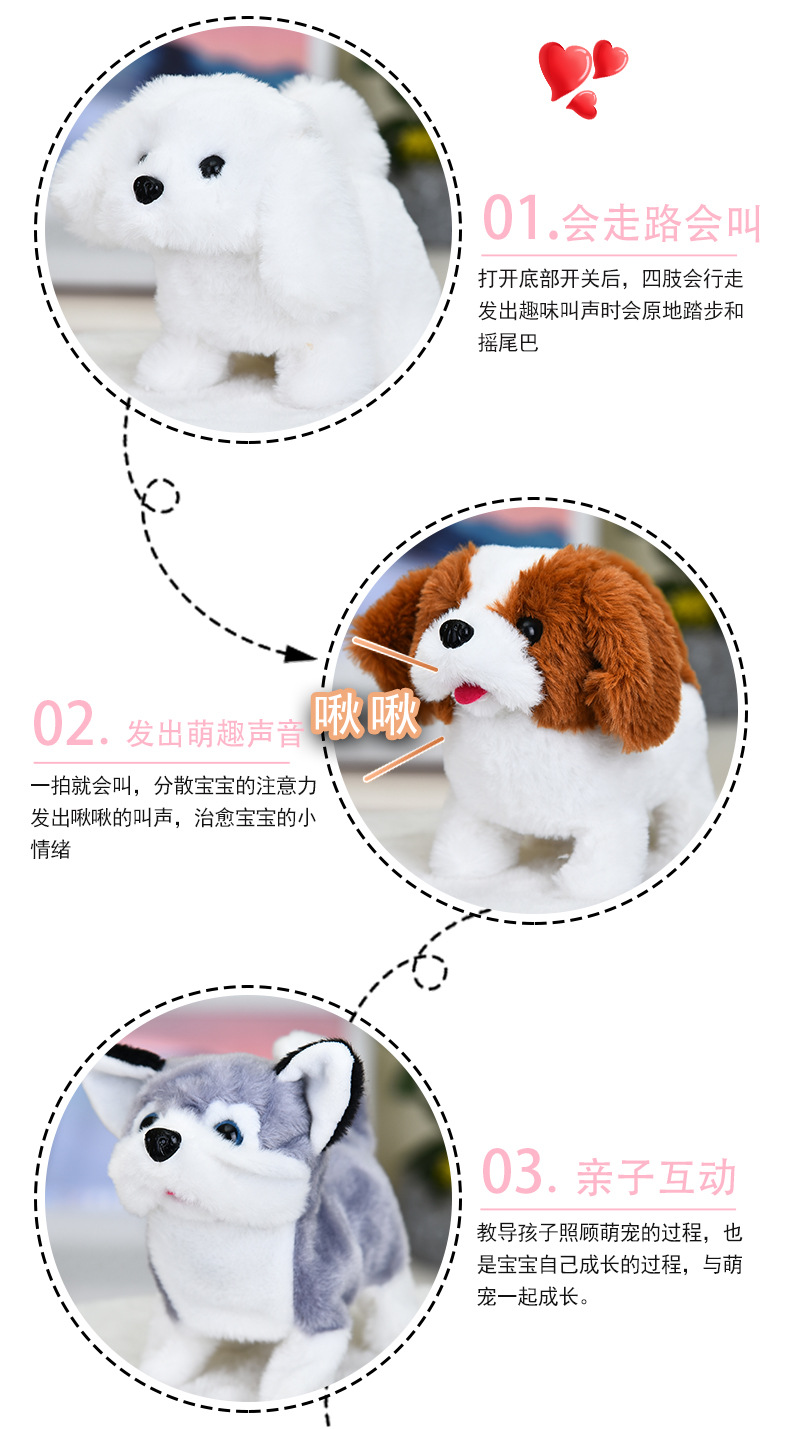 01.会走路会叫

打开底部开关后，四肢会行走发出趣味叫声时会原地踏步和摇尾巴

02. 发出萌趣声音

啾啾

一拍就会叫，分散宝宝的注意力发出啾啾的叫声，治愈宝宝的小情绪

03. 亲子互动

教导孩子照顾萌宠的过程，也是宝宝自己成长的过程，与萌宠一起成长。