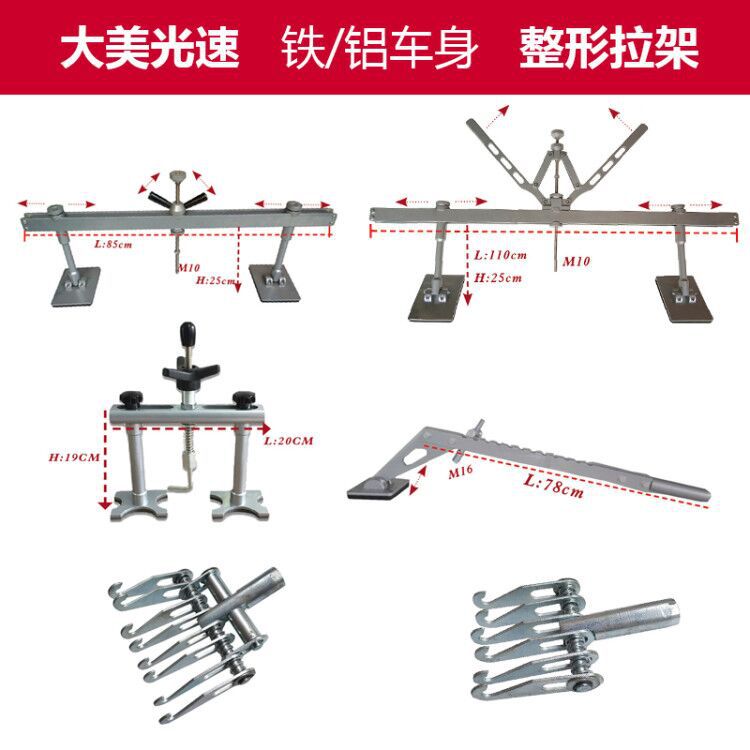 大美光速 铁/铝车身 整形拉架

L:85cm
M10
H:25cm

L:110cm
M10
H:25cm

H:19CM
L:20CM

M16
L:78cm