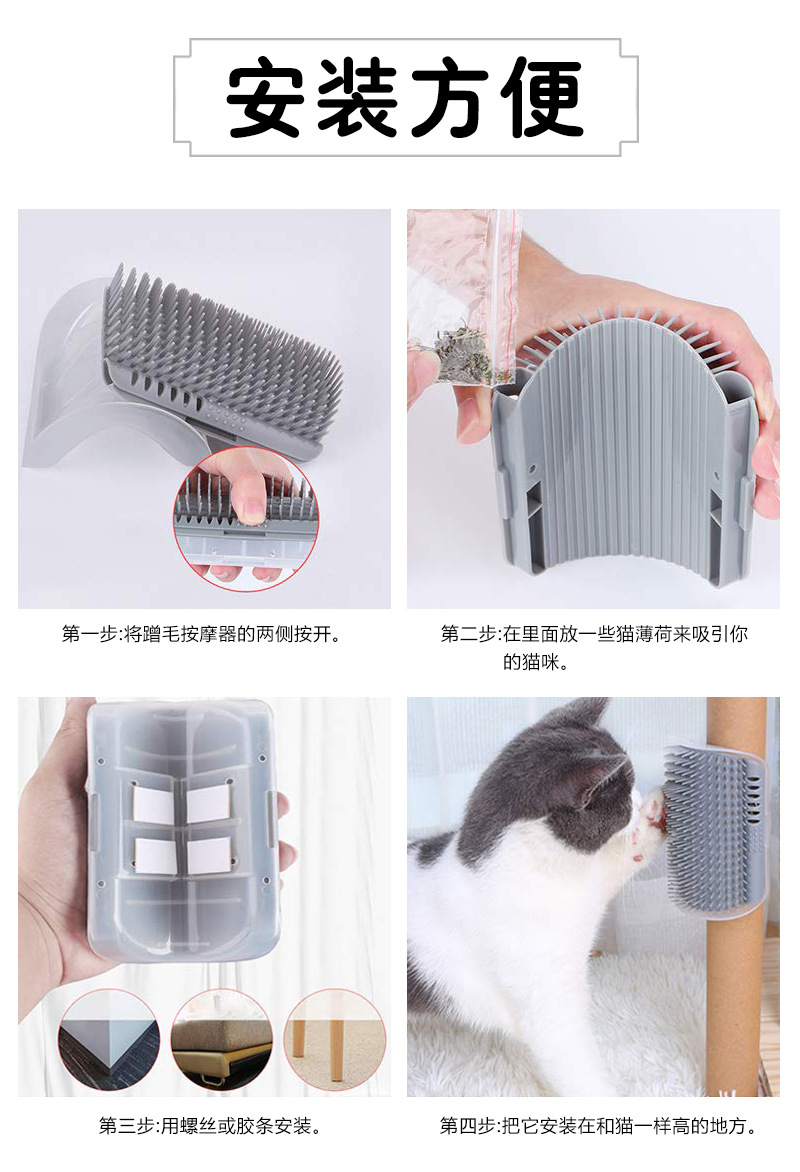 安装方便

第一步:将蹭毛按摩器的两侧按开。

第二步:在里面放一些猫薄荷来吸引你的猫咪。

第三步:用螺丝或胶条安装。

第四步:把它安装在和猫一样高的地方。