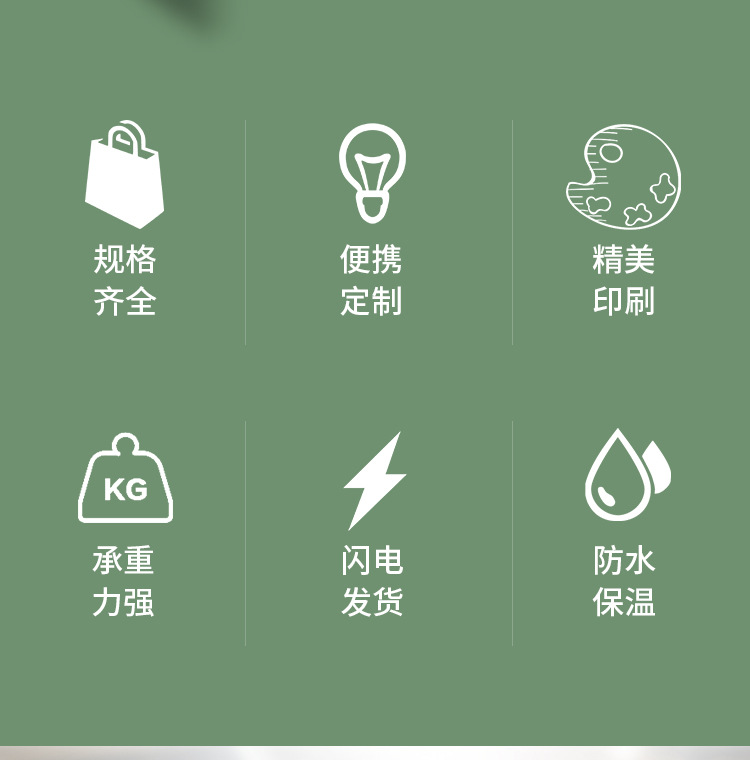 规格
齐全

便携
定制

精美
印刷

KG

承重
力强

闪电
发货

防水
保温