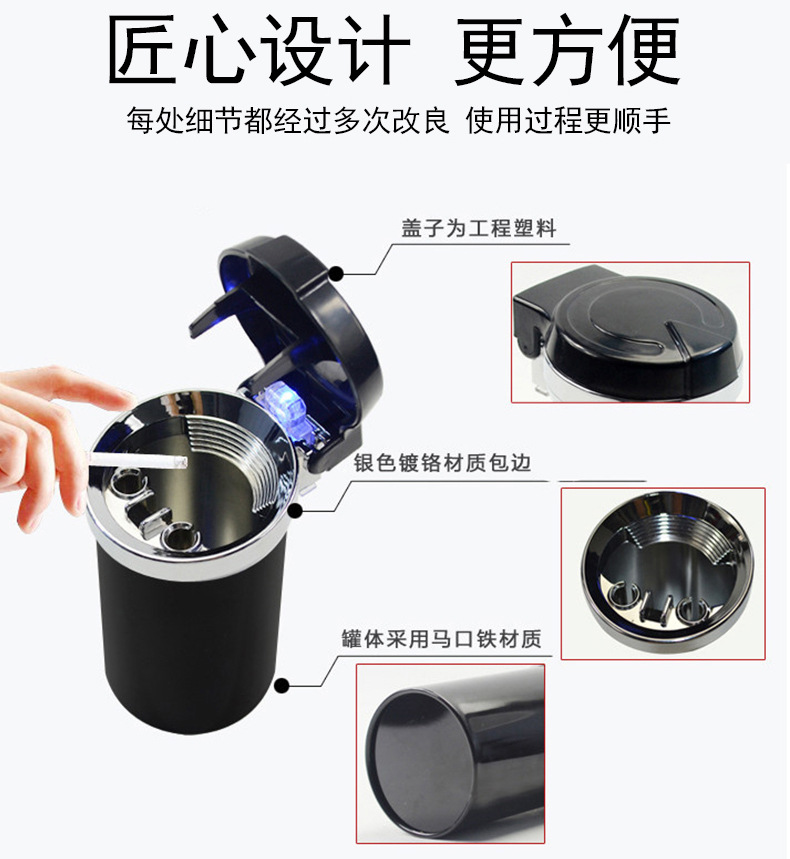 匠心设计 更方便

每处细节都经过多次改良 使用过程更顺手

盖子为工程塑料

银色镀铬材质包边

罐体采用马口铁材质