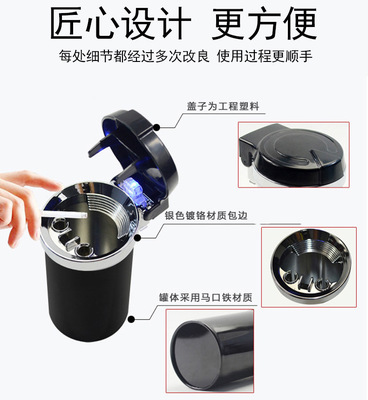 匠心设计 更方便

每处细节都经过多次改良 使用过程更顺手

盖子为工程塑料

银色镀铬材质包边

罐体采用马口铁材质