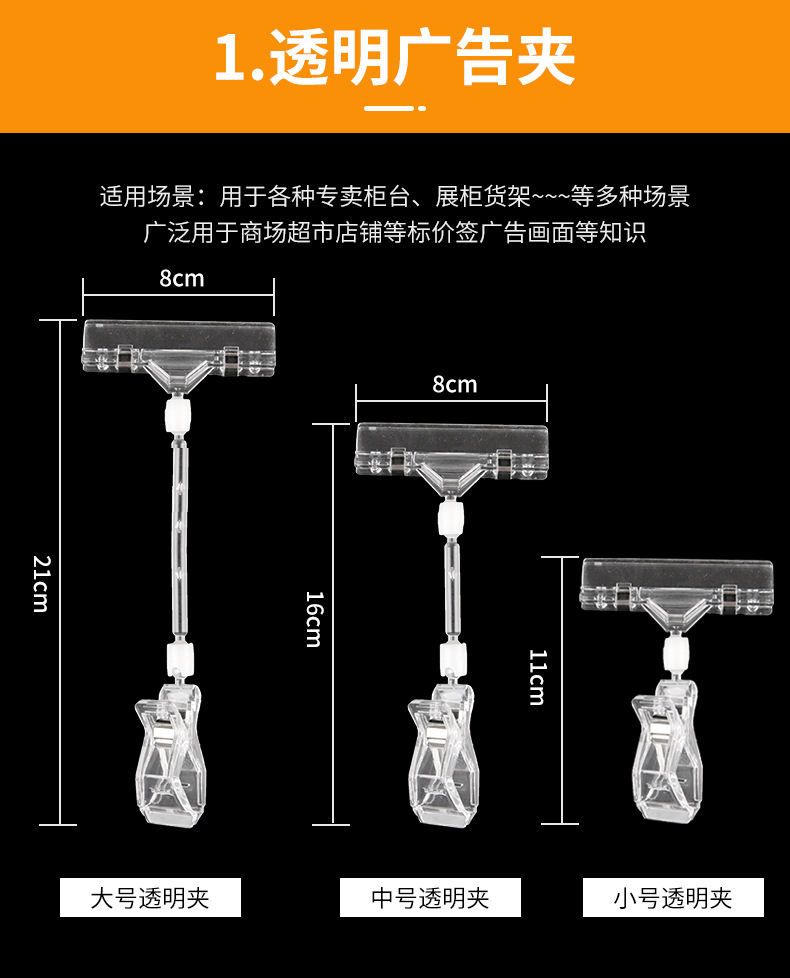 1.透明广告夹

适用场景：用于各种专卖柜台、展柜货架~~~等多种场景
广泛用于商场超市店铺等标价签广告画面等知识

8cm

21cm

8cm

16cm

11cm

大号透明夹

中号透明夹

小号透明夹