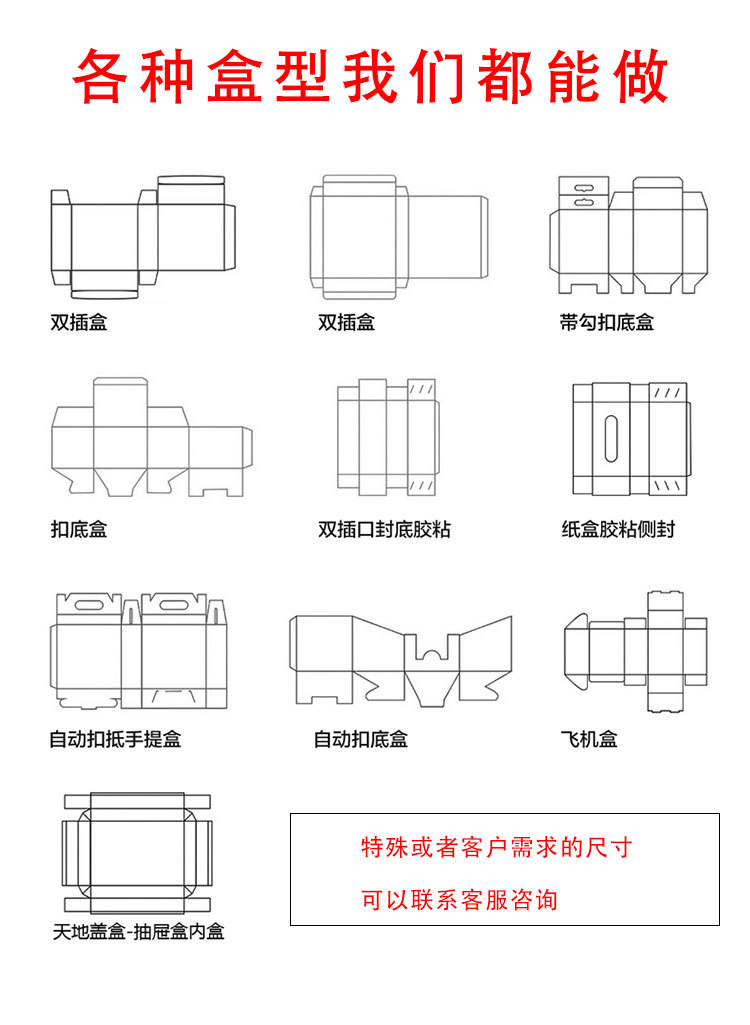 各种盒型我们都能做

双插盒

双插盒

带勾扣底盒

扣底盒

双插口封底胶粘

纸盒胶粘侧封

自动扣抵手提盒

自动扣底盒

飞机盒

天地盖盒-抽屉盒内盒

特殊或者客户需求的尺寸

可以联系客服咨询