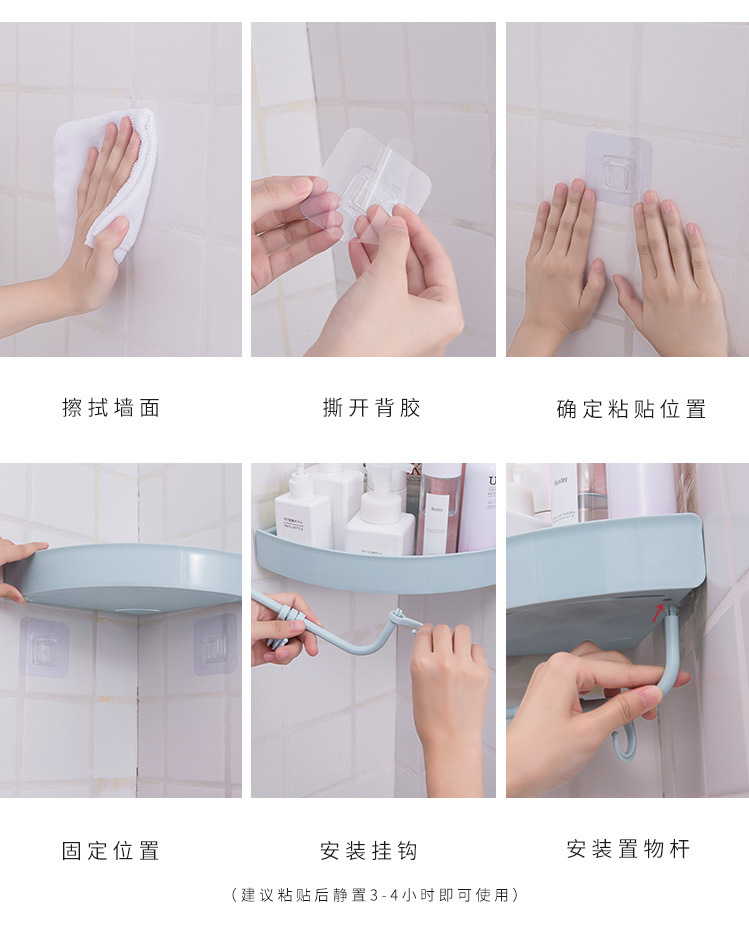 擦拭墙面

撕开背胶

确定粘贴位置

固定位置

安装挂钩

安装置物杆

（建议粘贴后静置3-4小时即可使用）