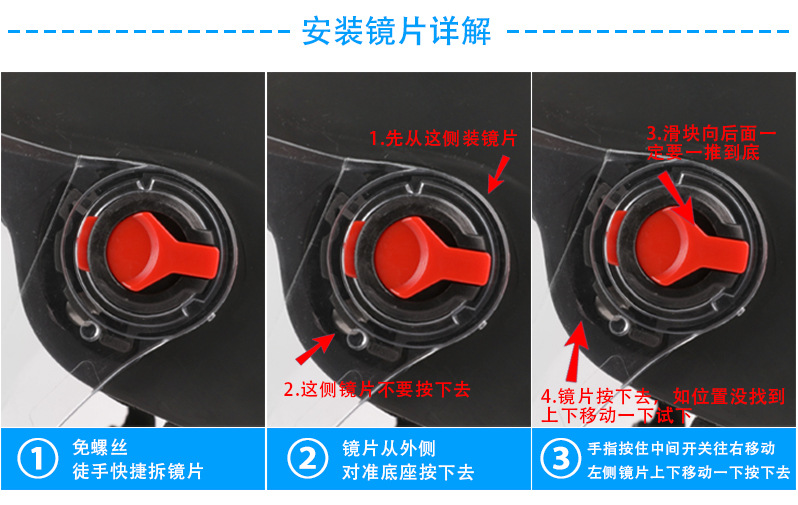 安装镜片详解

1.先从这侧装镜片

2.这侧镜片不要按下去

3.滑块向后面一定要一推到底

4.镜片按下去，如位置没找到上下移动一下试下

① 免螺丝
徒手快捷拆镜片

② 镜片从外侧
对准底座按下去

③ 手指按住中间开关往右移动
左侧镜片上下移动一下按下去